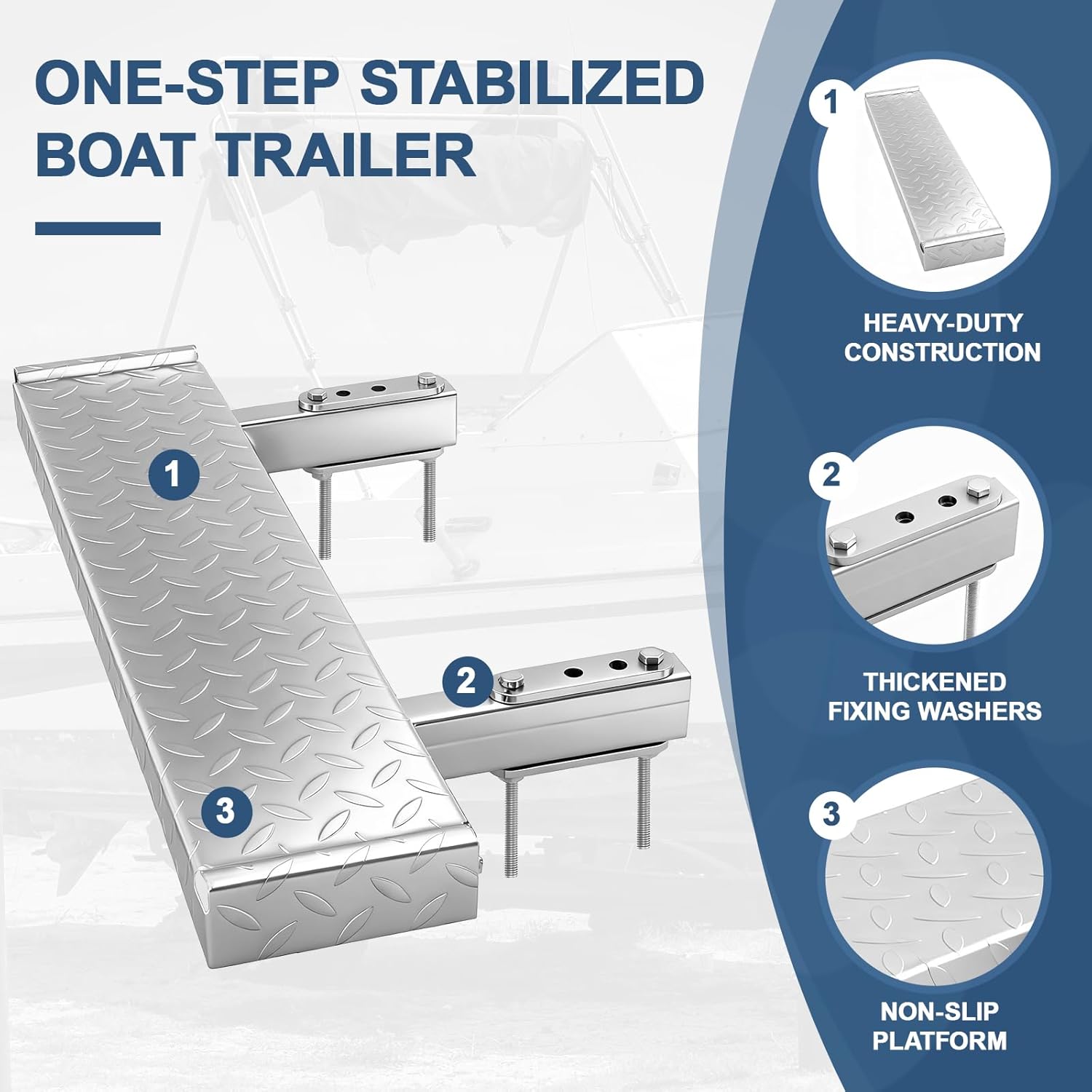 ONE-STEP STABILIZED BOAT TRAILER

1

2

3

1

HEAVY-DUTY CONSTRUCTION

2

THICKENED FIXING WASHERS

3

NON-SLIP PLATFORM