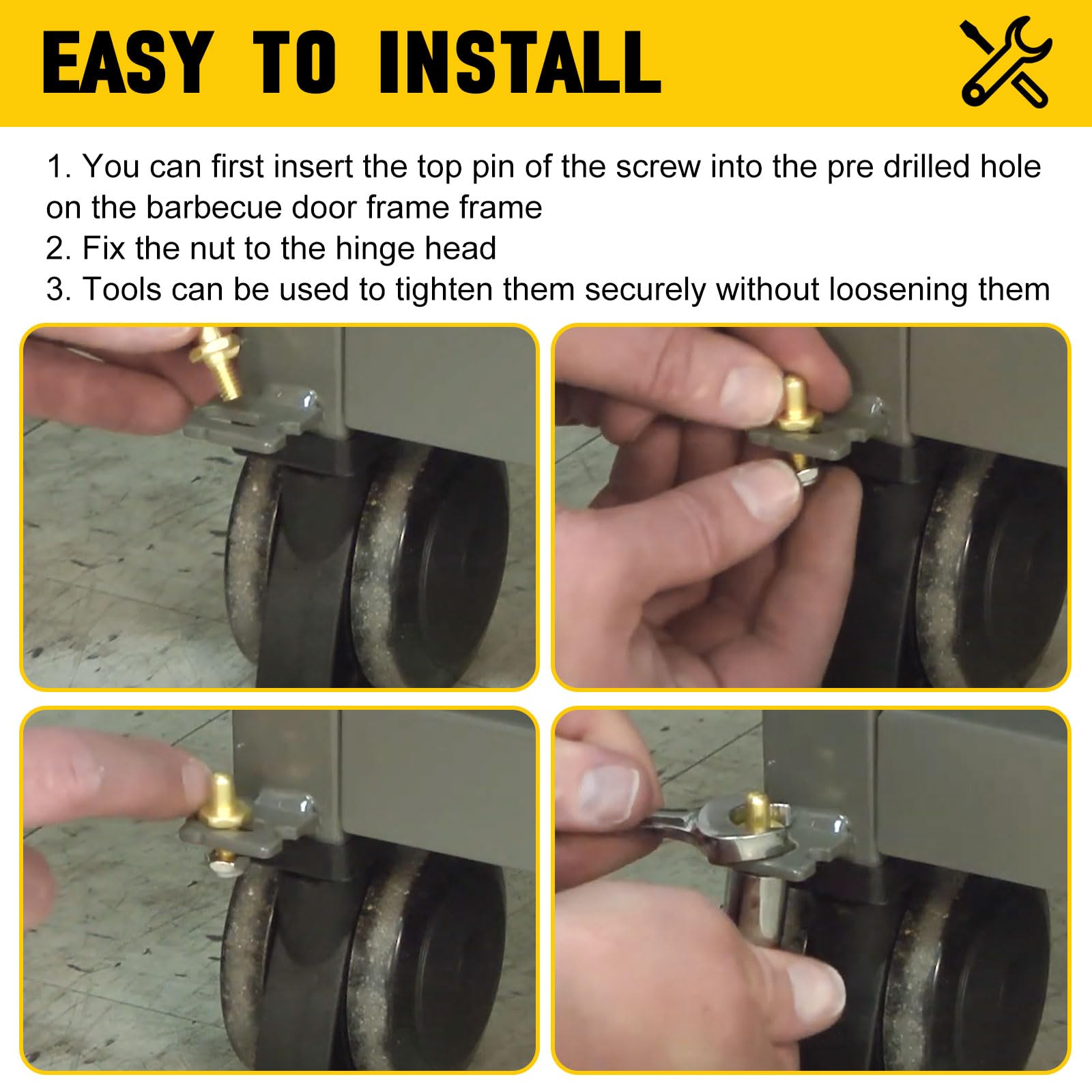 EASY TO INSTALL

1. You can first insert the top pin of the screw into the pre drilled hole on the barbecue door frame frame
2. Fix the nut to the hinge head
3. Tools can be used to tighten them securely without loosening them