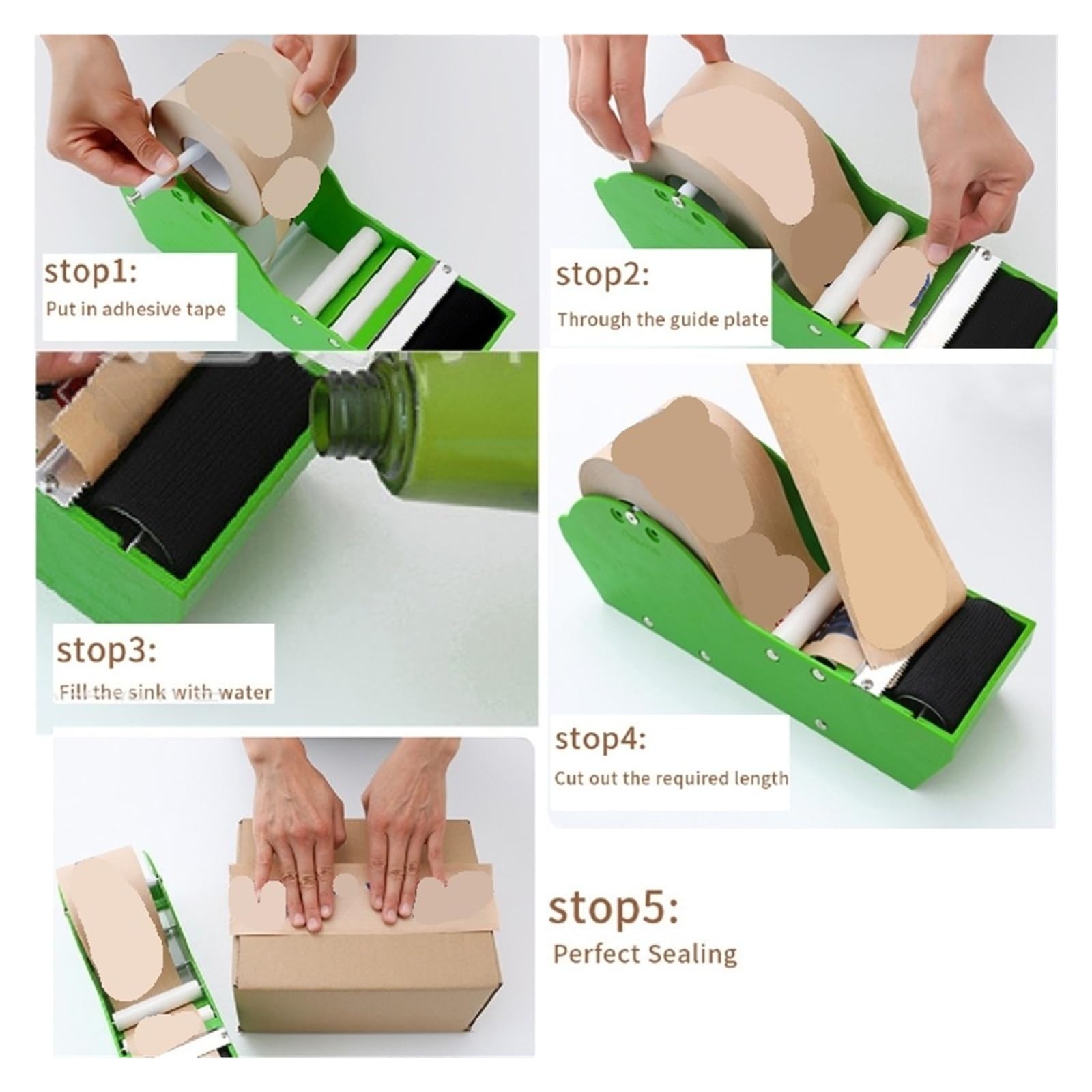 stop1:
Put in adhesive tape

stop2:
Through the guide plate

stop3:
Fill the sink with water

stop4:
Cut out the required length

stop5:
Perfect Sealing