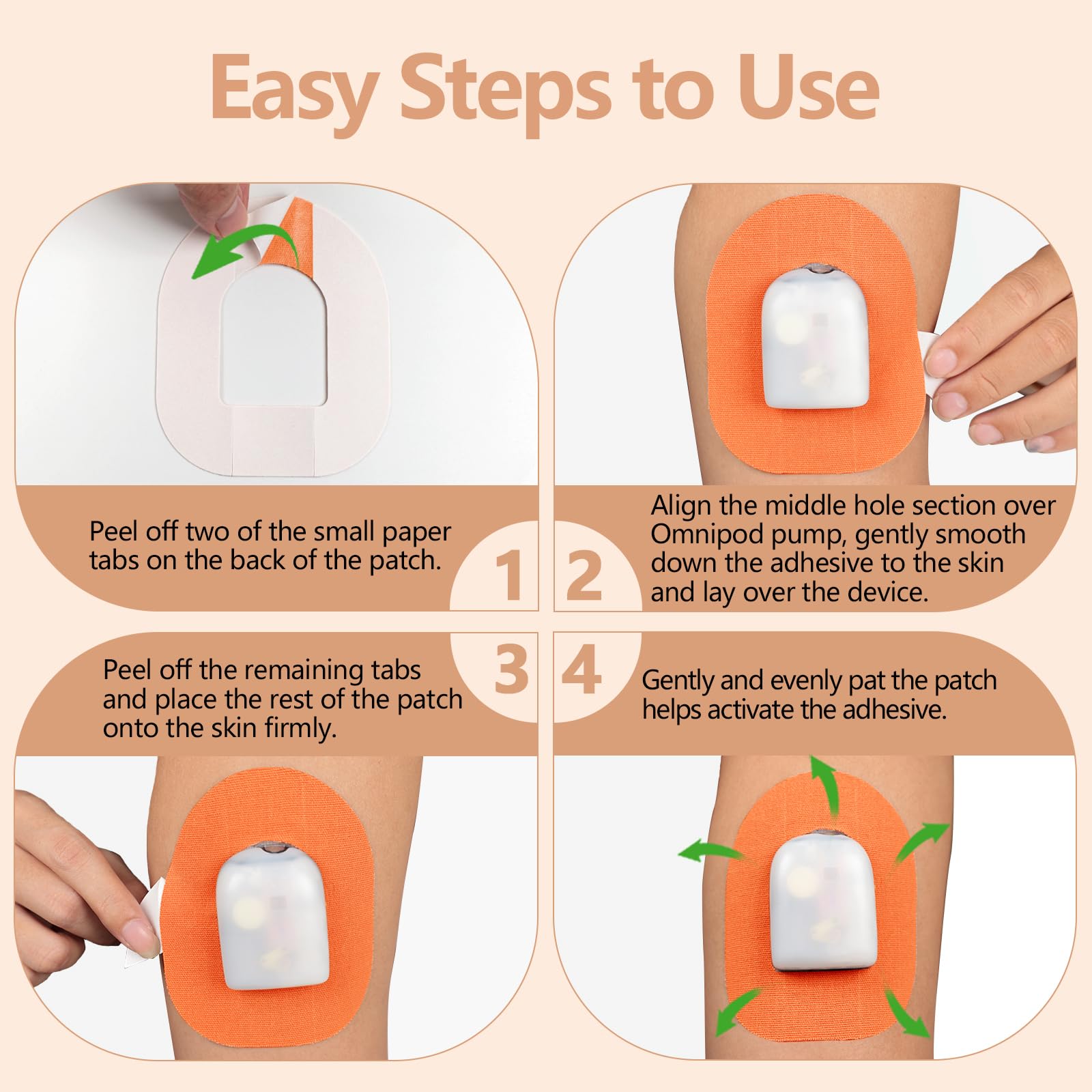 Easy Steps to Use

Peel off two of the small paper tabs on the back of the patch.

1

2

Align the middle hole section over Omnipod pump, gently smooth down the adhesive to the skin and lay over the device.

Peel off the remaining tabs and place the rest of the patch onto the skin firmly.

3

4

Gently and evenly pat the patch helps activate the adhesive.