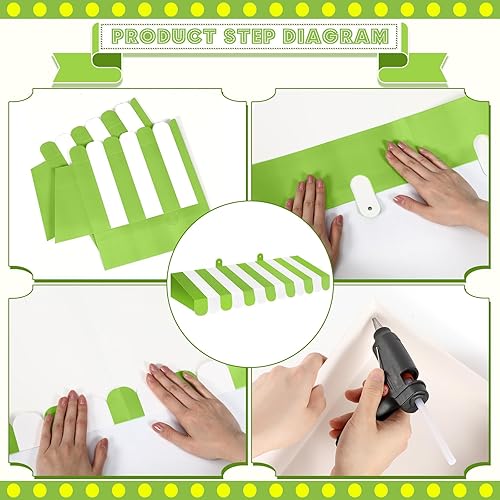 PRODUCT STEP DIAGRAM