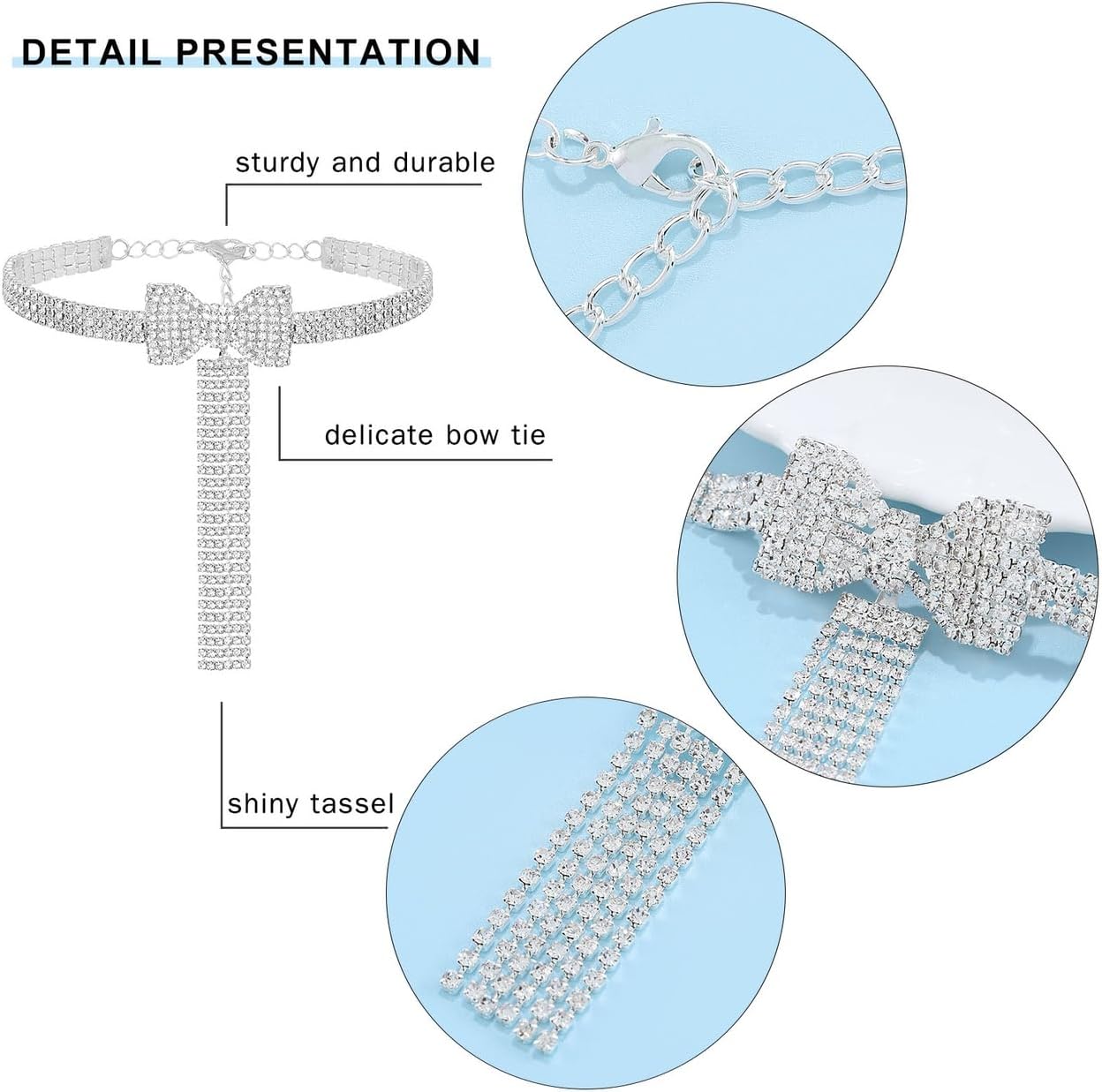 DETAIL PRESENTATION

sturdy and durable

delicate bow tie

shiny tassel