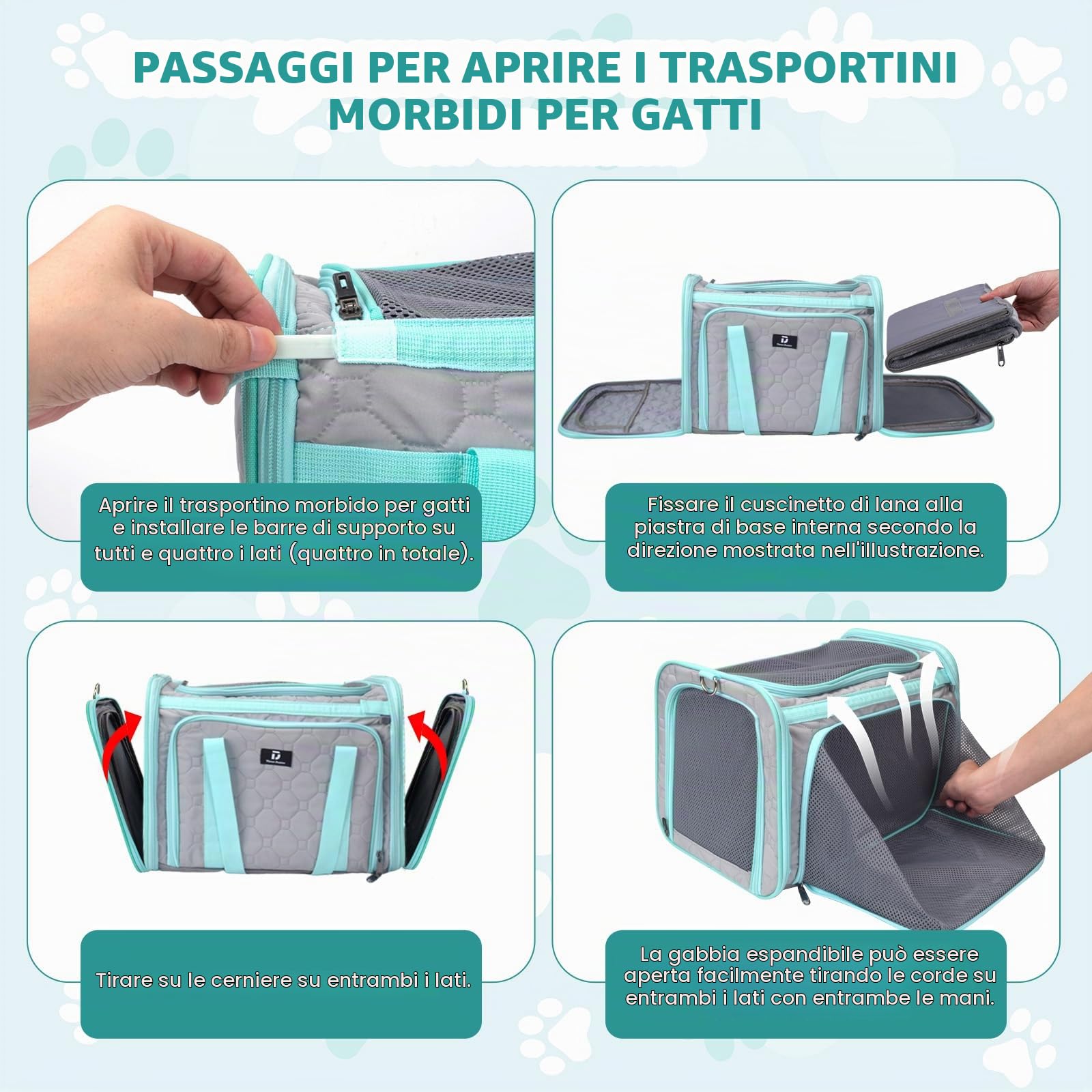 PASSAGGI PER APRIRE I TRASPORTINI MORBIDI PER GATTI

Aprire il trasportino morbido per gatti e installare le barre di supporto su tutti e quattro i lati (quattro in totale).

Fissare il cuscinetto di lana alla piastra di base interna secondo la direzione mostrata nell'illustrazione.

Tirare su le cerniere su entrambi i lati.

La gabbia espandibile può essere aperta facilmente tirando le corde su entrambi i lati con entrambe le mani.