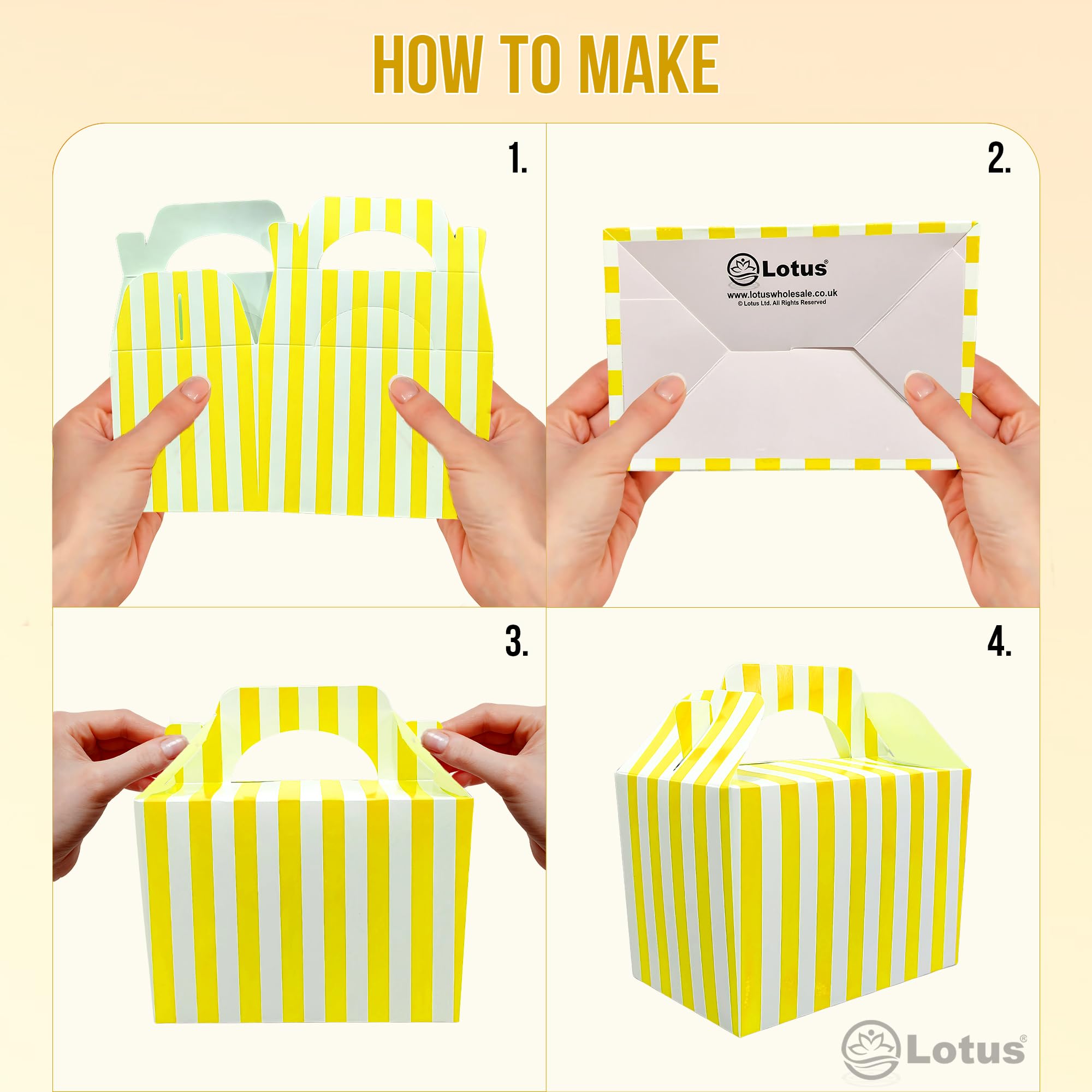 HOW TO MAKE

1.

2.

Lotus®
www.lotuswholesale.co.uk
© Lotus Ltd. All Rights Reserved

3.

4.

Lotus®