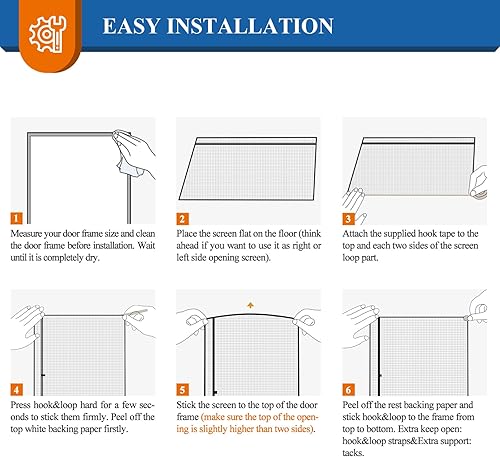 EASY INSTALLATION

1
Measure your door frame size and clean the door frame before installation. Wait until it is completely dry.

2
Place the screen flat on the floor (think ahead if you want to use it as right or left side opening screen).

3
Attach the supplied hook tape to the top and each two sides of the screen loop part.

4
Press hook&loop hard for a few seconds to stick them firmly. Peel off the top white backing paper firstly.

5
Stick the screen to the top of the door frame (make sure the top of the opening is slightly higher than two sides).

6
Peel off the rest backing paper and stick hook&loop to the frame from top to bottom. Extra keep open: hook&loop straps&Extra support: tacks.