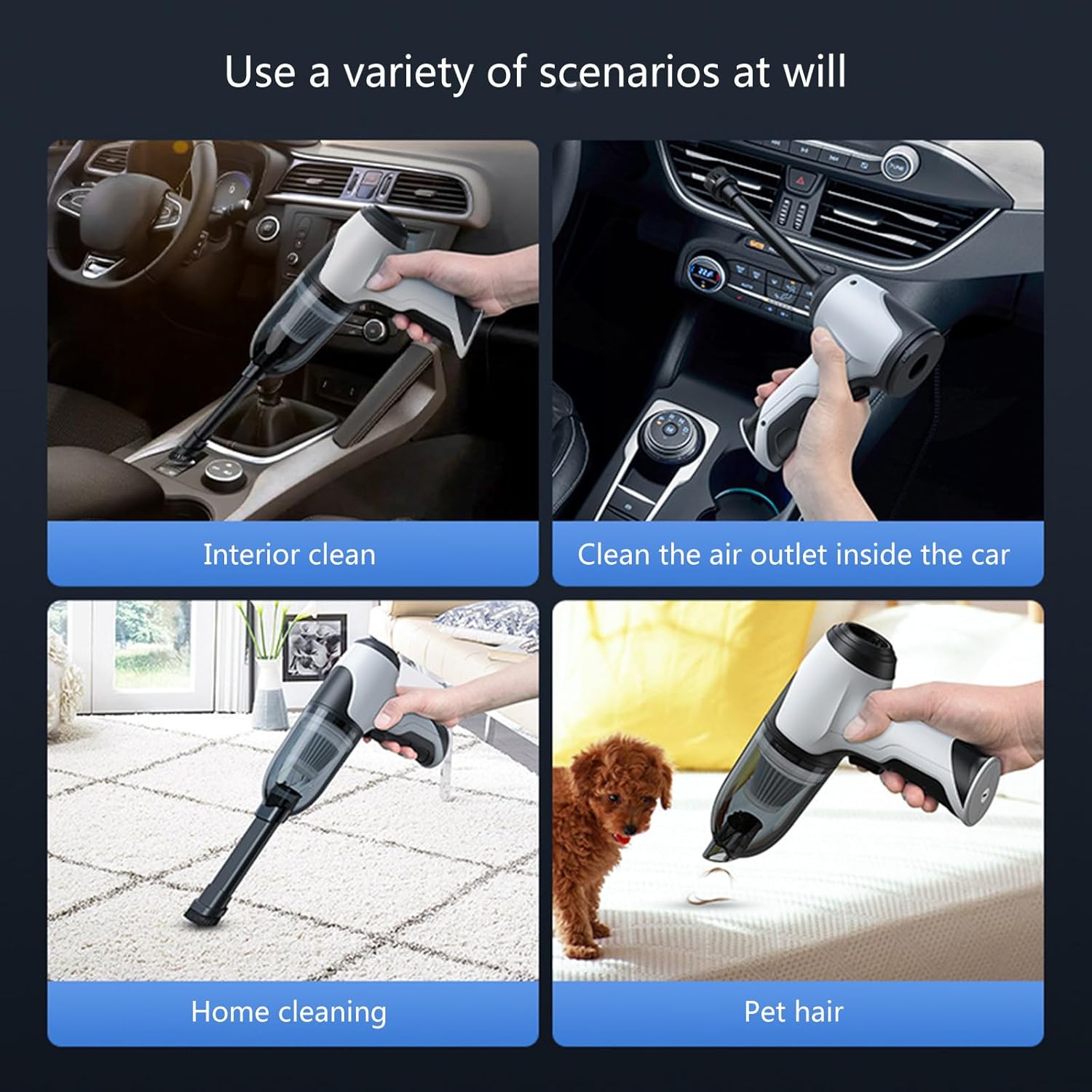 Use a variety of scenarios at will

Interior clean

Clean the air outlet inside the car

Home cleaning

Pet hair