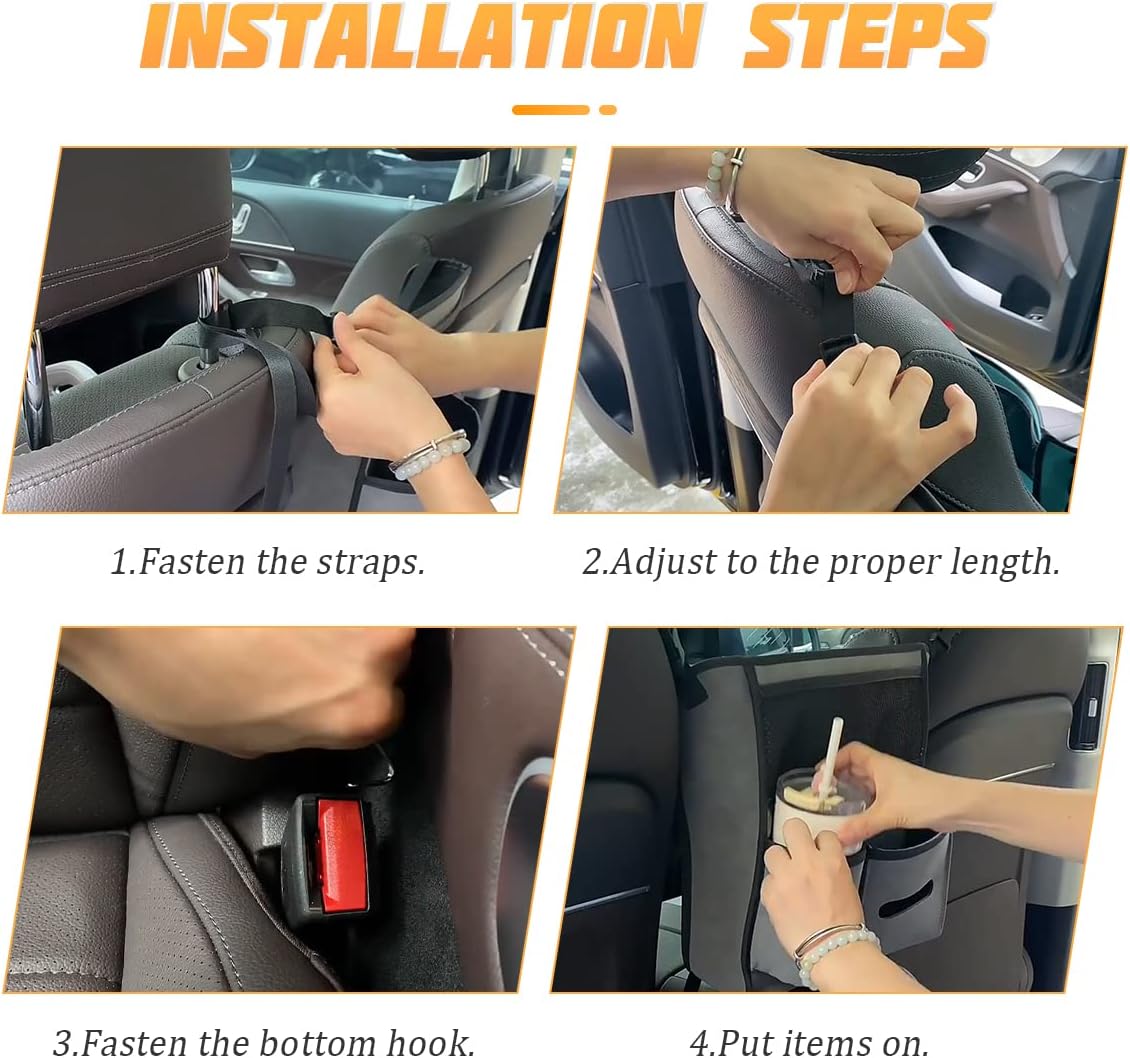 INSTALLATION STEPS

1.Fasten the straps.

2.Adjust to the proper length.

3.Fasten the bottom hook.

4.Put items on.