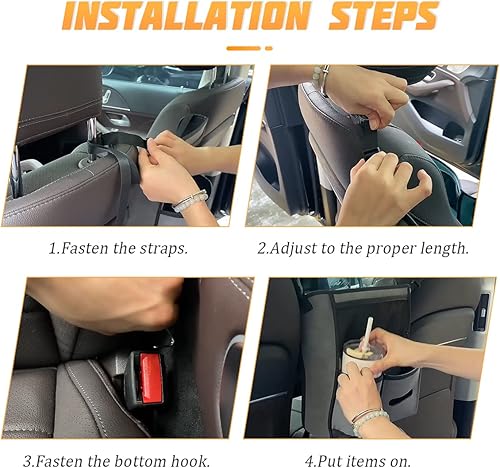 INSTALLATION STEPS

1.Fasten the straps.

2.Adjust to the proper length.

3.Fasten the bottom hook.

4.Put items on.