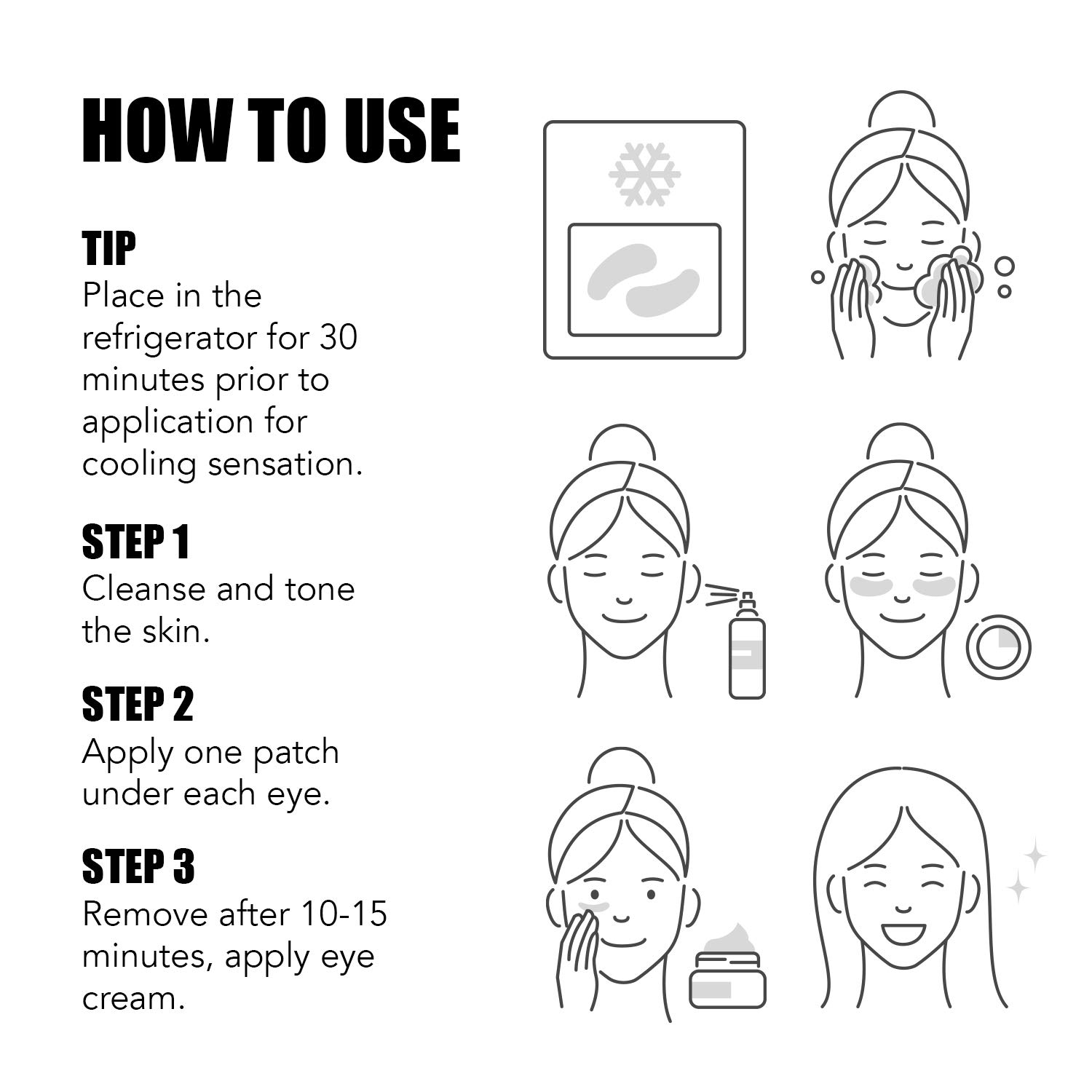 HOW TO USE

TIP
Place in the refrigerator for 30 minutes prior to application for cooling sensation.

STEP 1
Cleanse and tone the skin.

STEP 2
Apply one patch under each eye.

STEP 3
Remove after 10-15 minutes, apply eye cream.