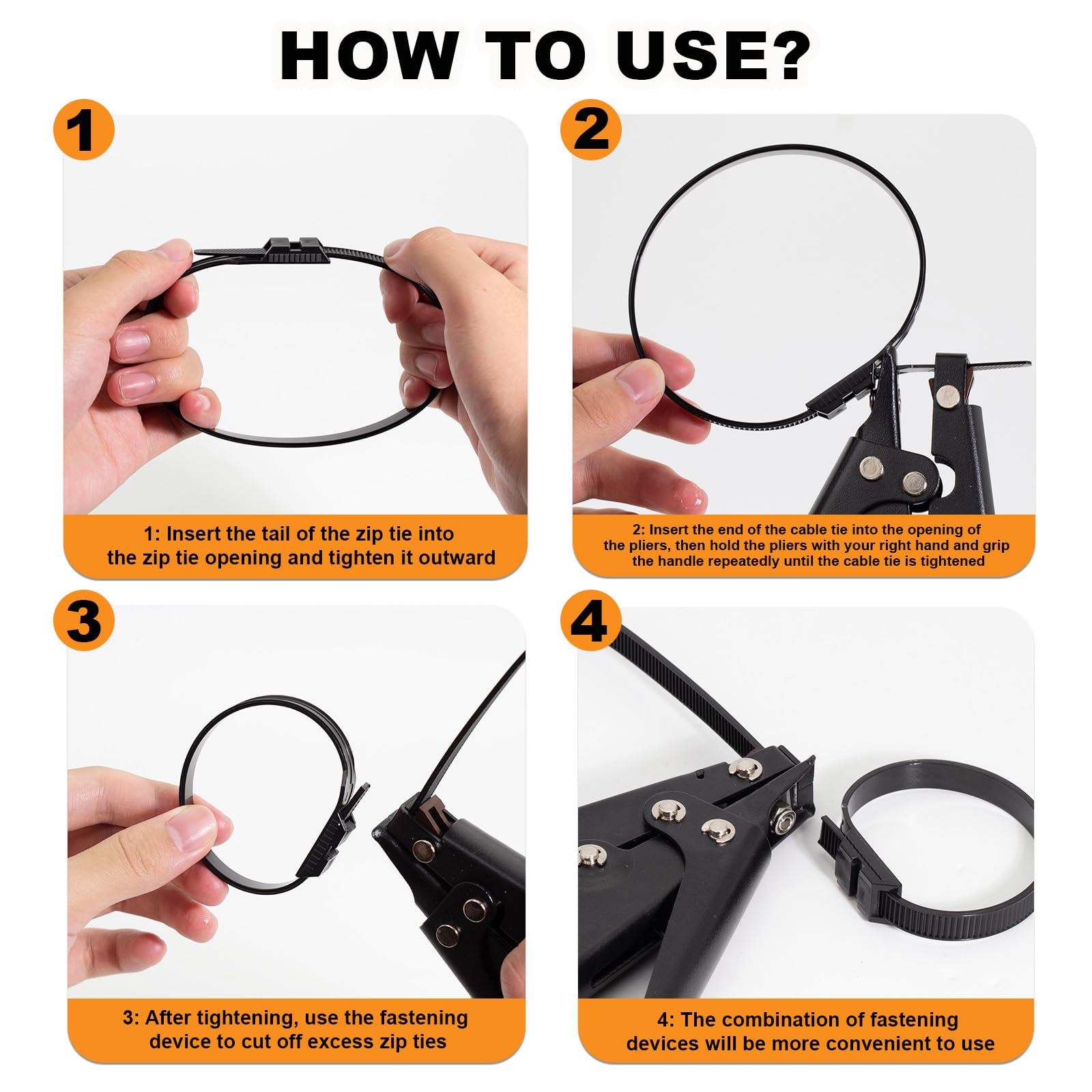 HOW TO USE?

1

1: Insert the tail of the zip tie into the zip tie opening and tighten it outward

2

2: Insert the end of the cable tie into the opening of the pliers, then hold the pliers with your right hand and grip the handle repeatedly until the cable tie is tightened

3

3: After tightening, use the fastening device to cut off excess zip ties

4

4: The combination of fastening devices will be more convenient to use