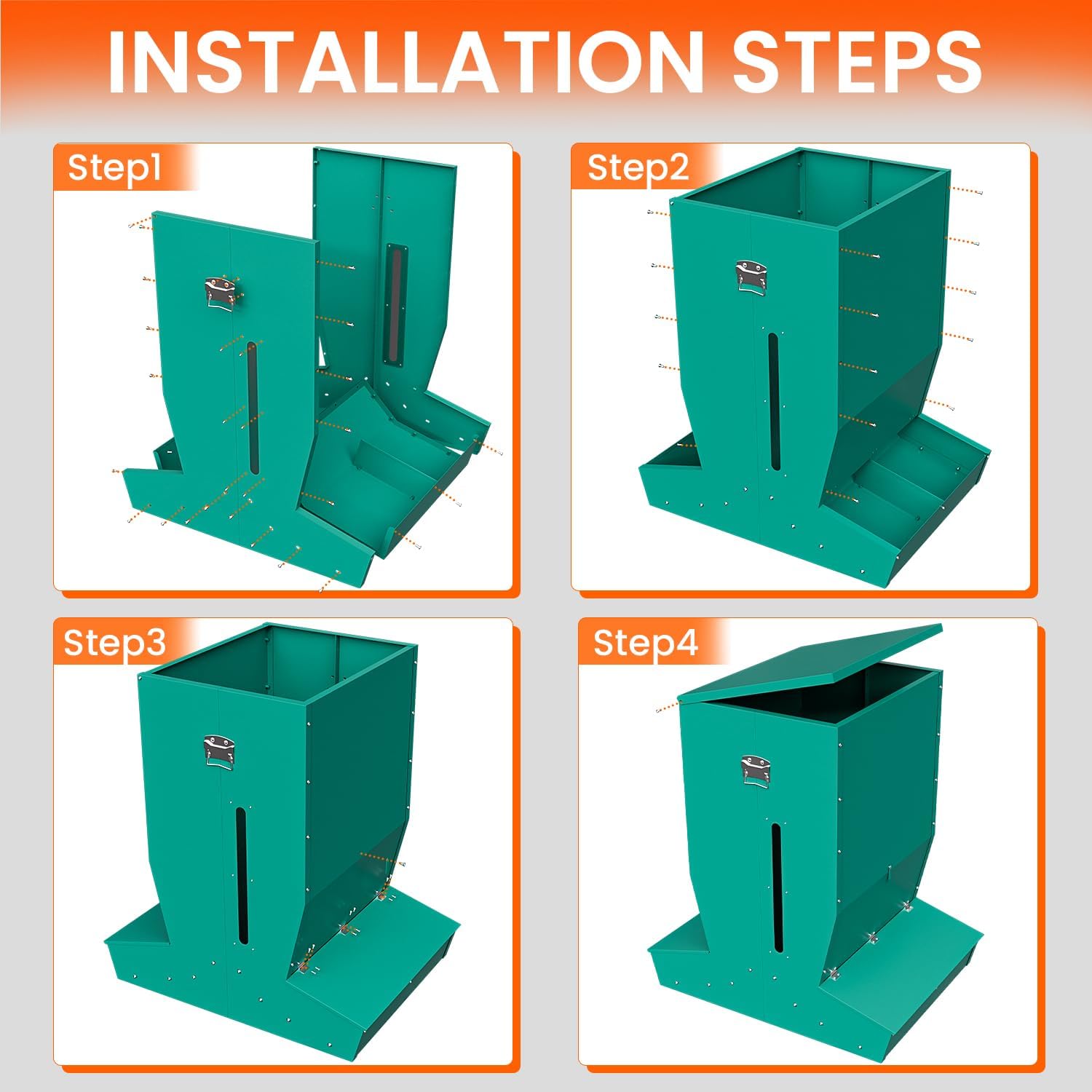 INSTALLATION STEPS

Step1

Step2

Step3

Step4