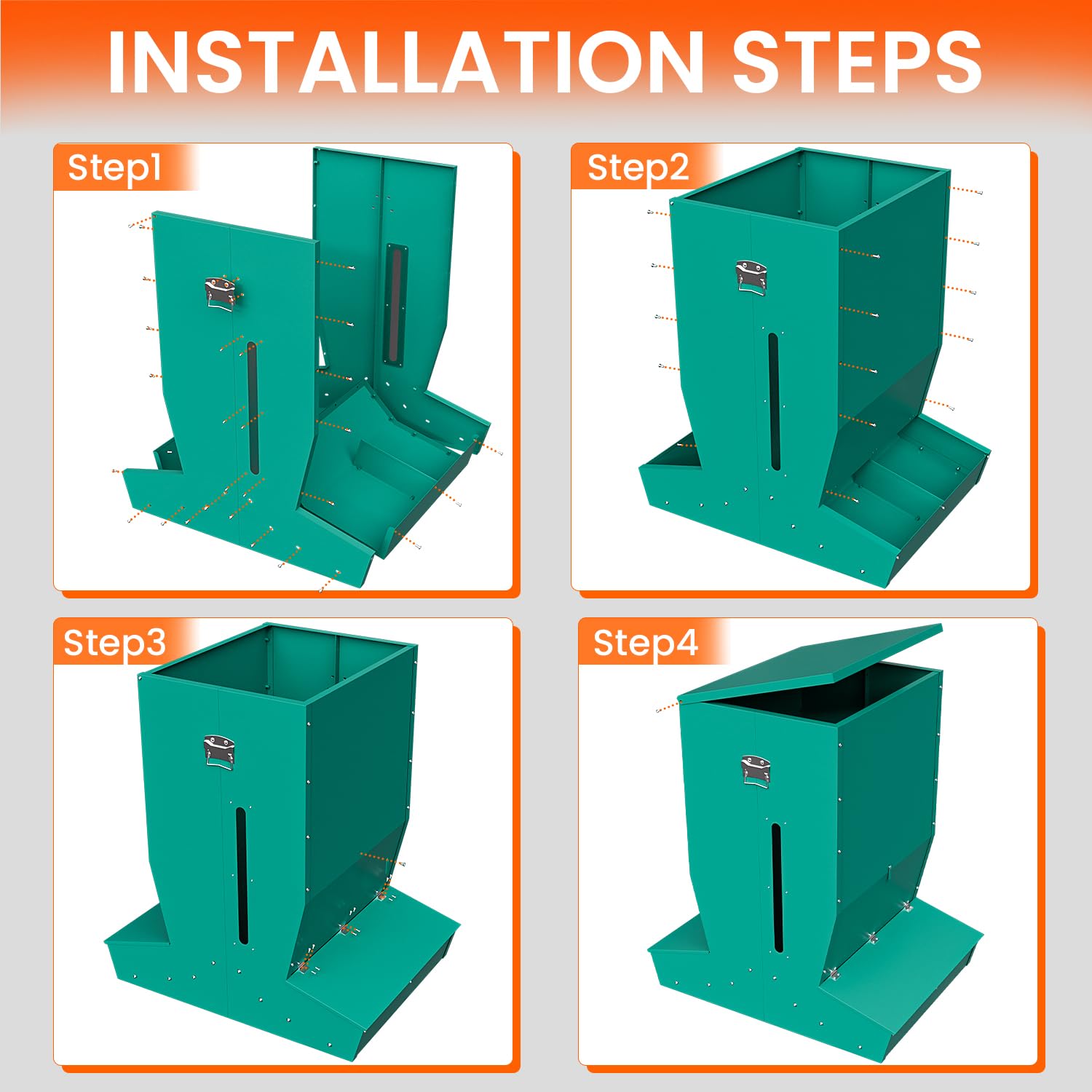 INSTALLATION STEPS

Step1

Step2

Step3

Step4