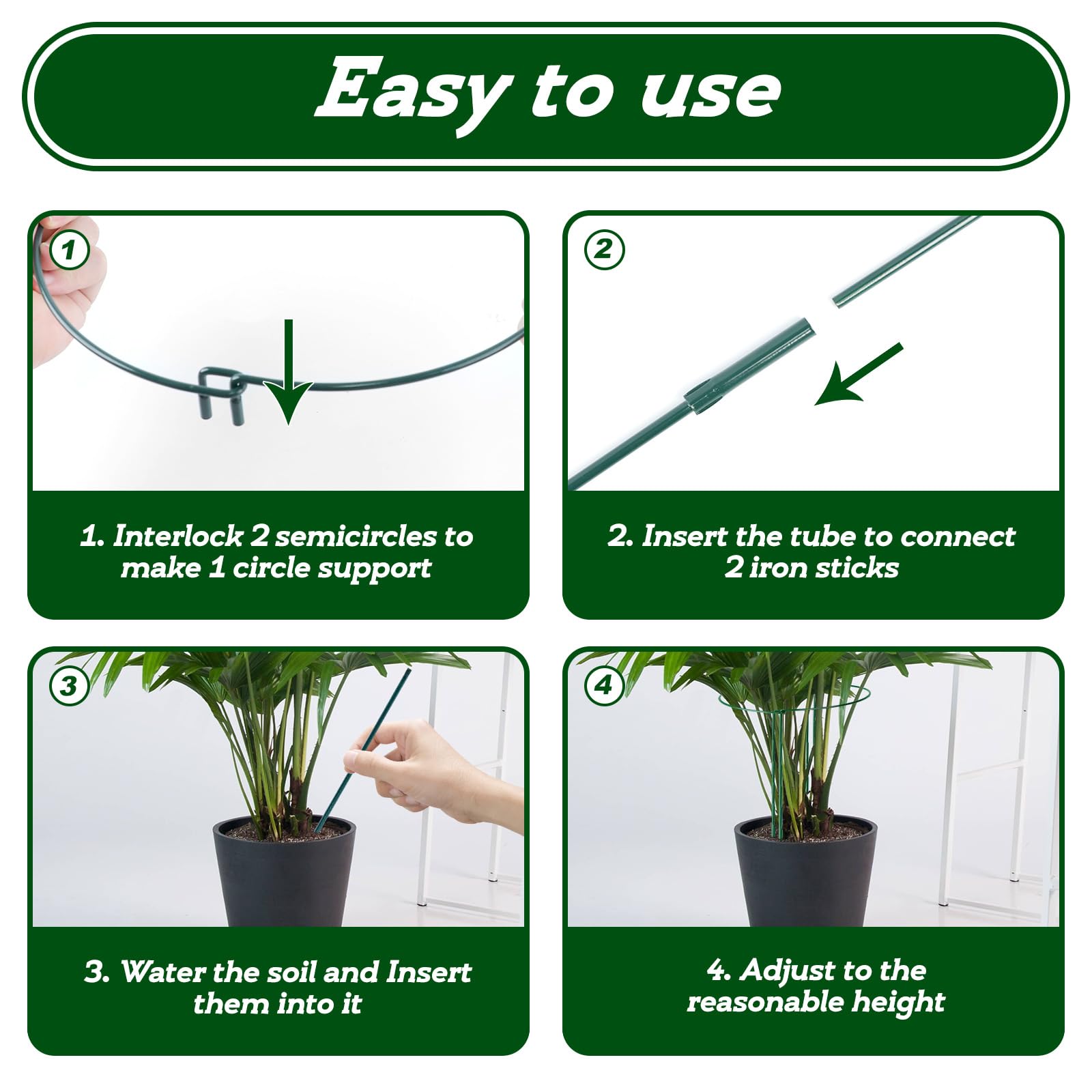 Easy to use

1

1. Interlock 2 semicircles to make 1 circle support

2

2. Insert the tube to connect 2 iron sticks

3

3. Water the soil and Insert them into it

4

4. Adjust to the reasonable height