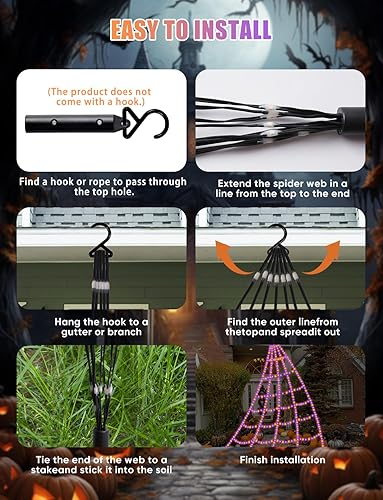 EASY TO INSTALL

(The product does not come with a hook.)

Find a hook or rope to pass through the top hole.

Extend the spider web in a line from the top to the end

Hang the hook to a gutter or branch

Find the outer linefrom thetopand spreadit out

Tie the end of the web to a stakeand stick it into the soil

Finish installation