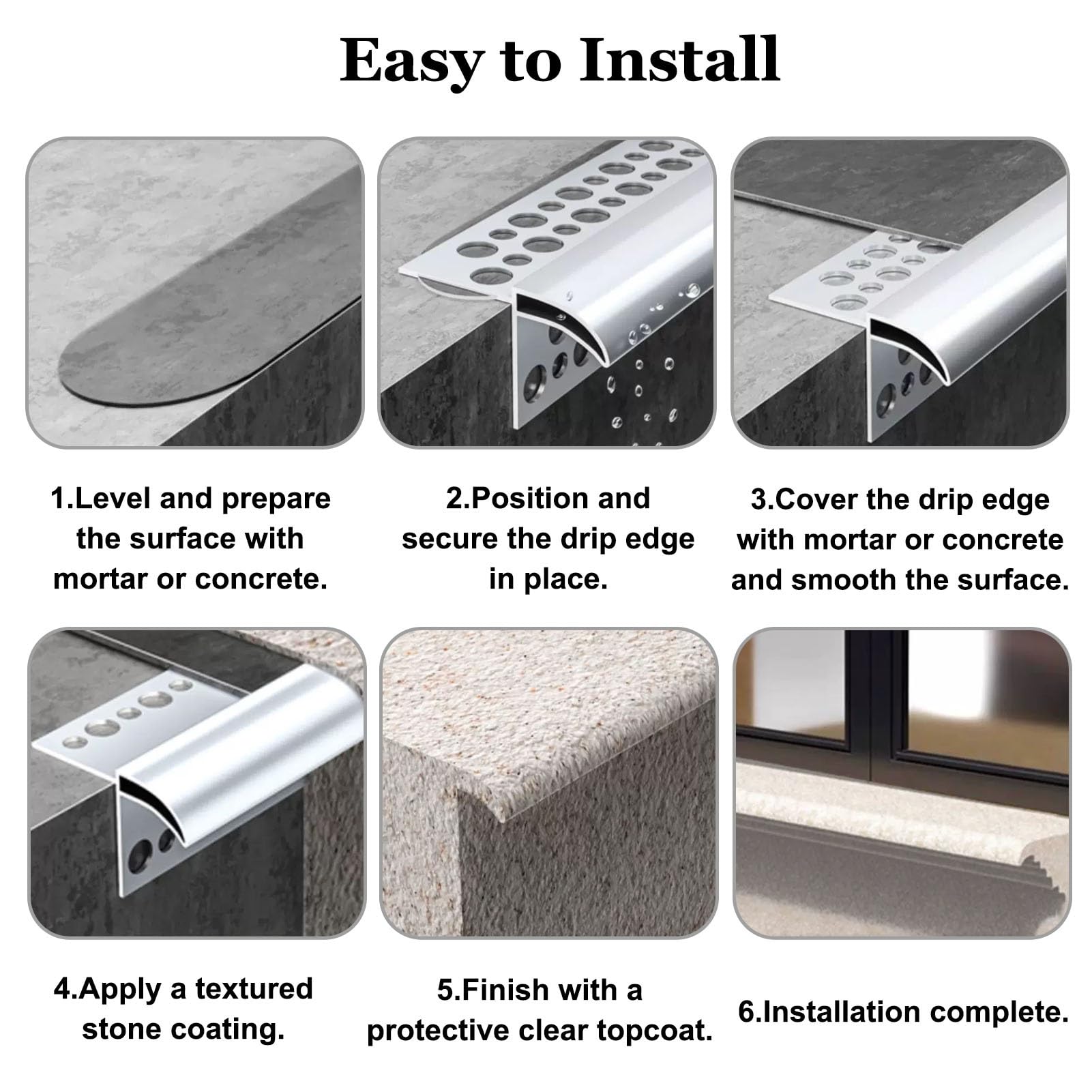 Easy to Install

1.Level and prepare the surface with mortar or concrete.

2.Position and secure the drip edge in place.

3.Cover the drip edge with mortar or concrete and smooth the surface.

4.Apply a textured stone coating.

5.Finish with a protective clear topcoat.

6.Installation complete.