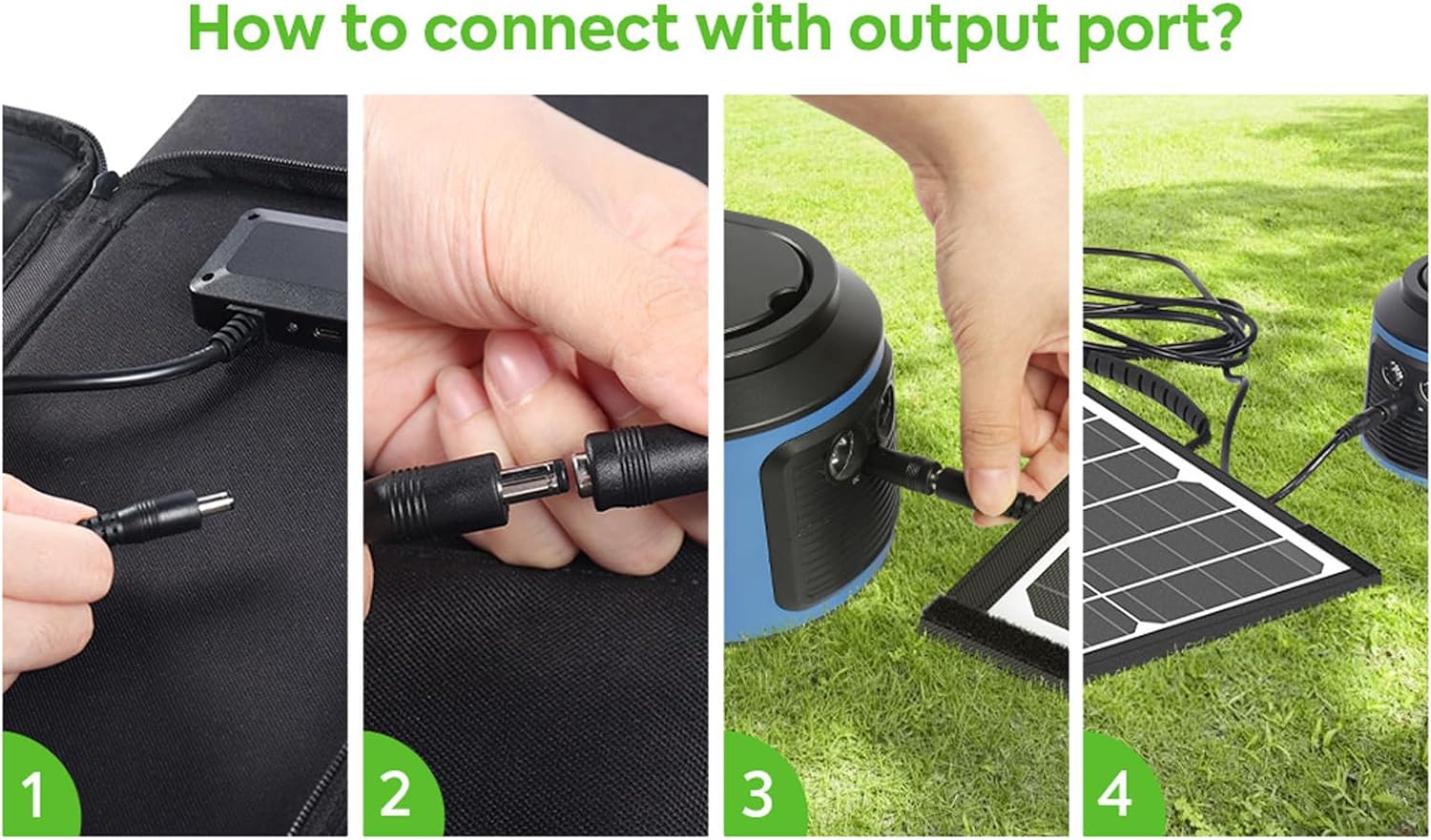 How to connect with output port?

1

2

3

4