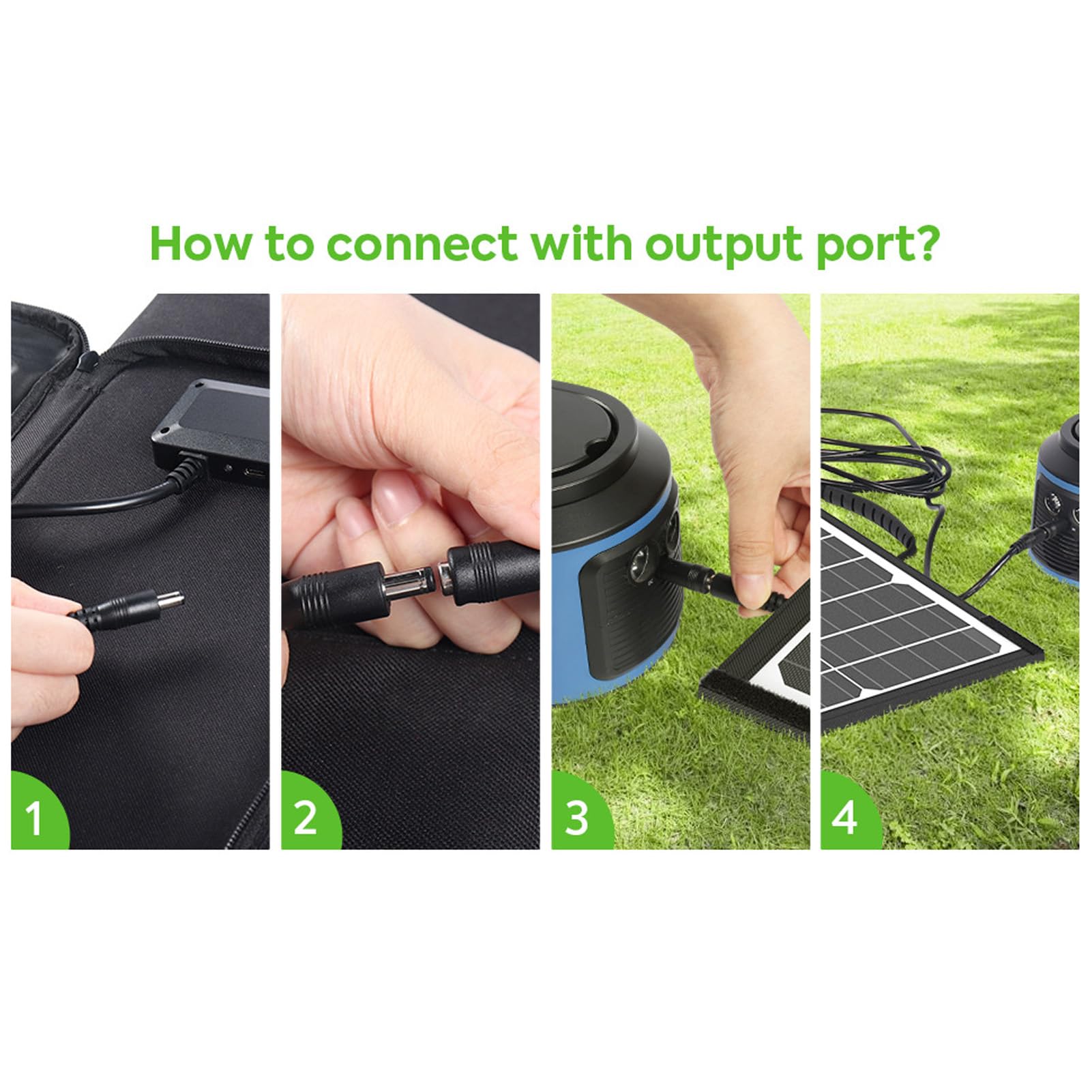 How to connect with output port?

1

2

3

4