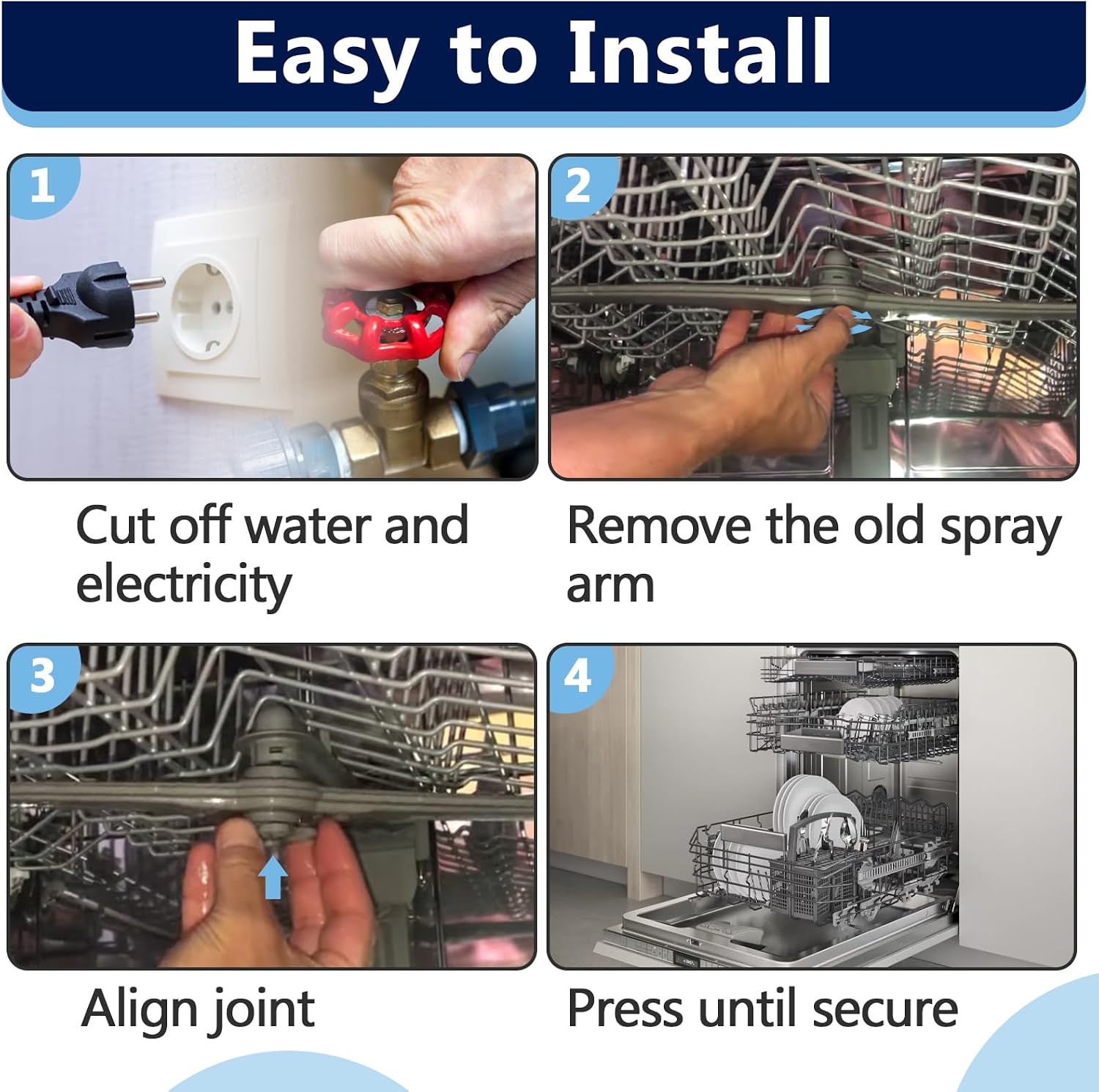 Easy to Install

1

Cut off water and electricity

2

Remove the old spray arm

3

Align joint

4

Press until secure