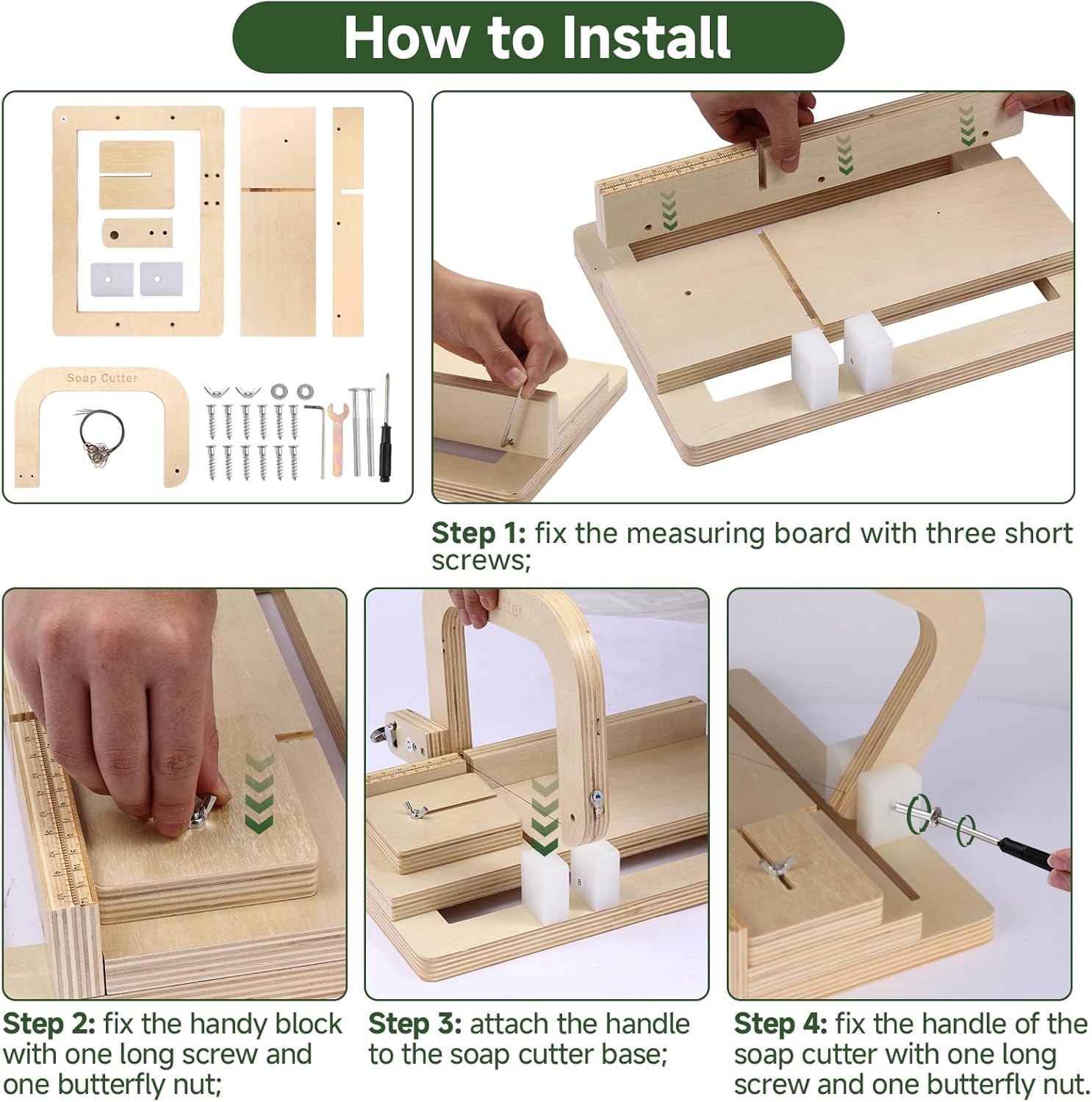 How to Install

Soap Cutter

Step 1: fix the measuring board with three short screws;

Step 2: fix the handy block with one long screw and one butterfly nut;

Step 3: attach the handle to the soap cutter base;

Step 4: fix the handle of the soap cutter with one long screw and one butterfly nut.