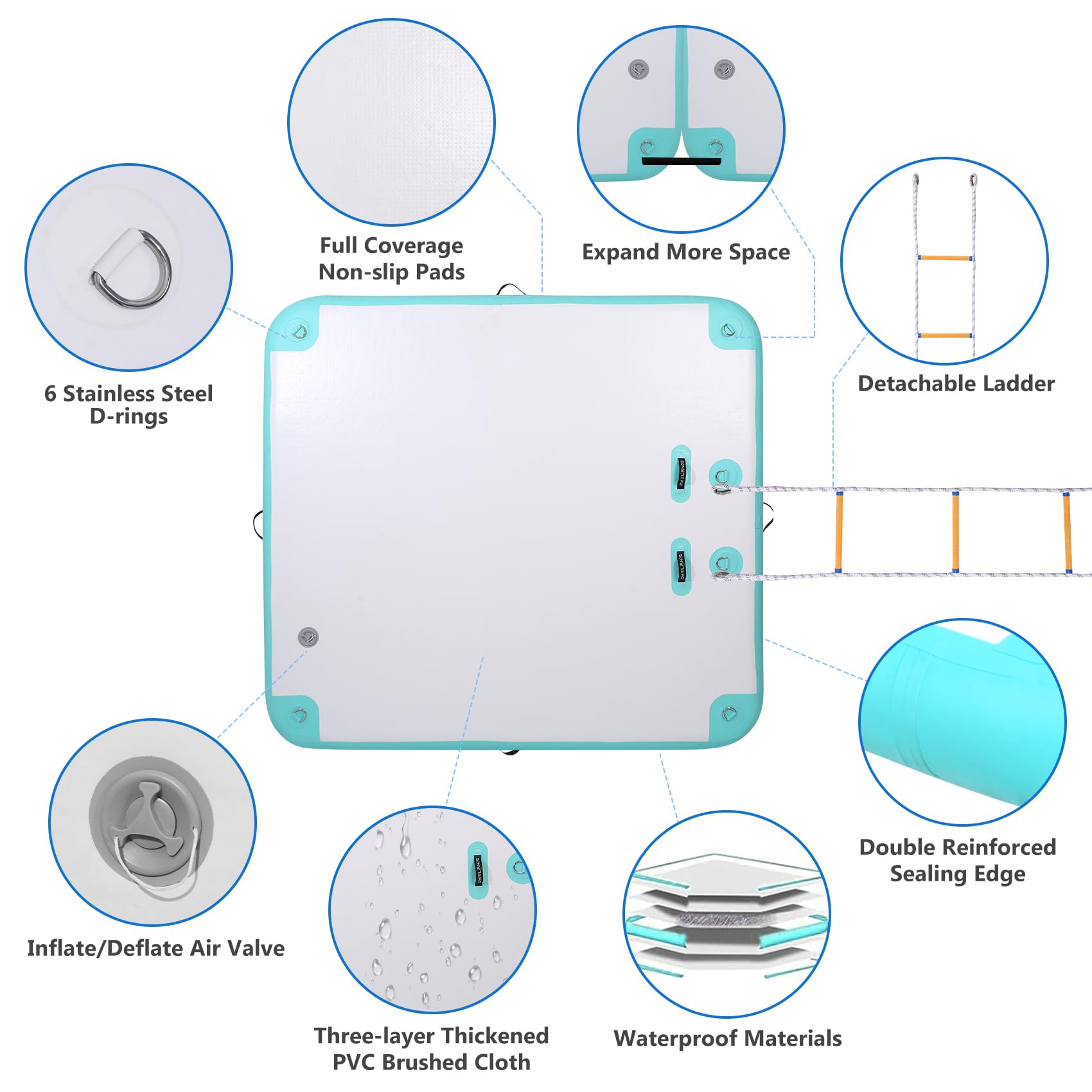 Full Coverage
Non-slip Pads

Expand More Space

6 Stainless Steel
D-rings

Detachable Ladder

MELANS

MELANS

Double Reinforced
Sealing Edge

Inflate/Deflate Air Valve

MELANS

Three-layer Thickened
PVC Brushed Cloth

Waterproof Materials