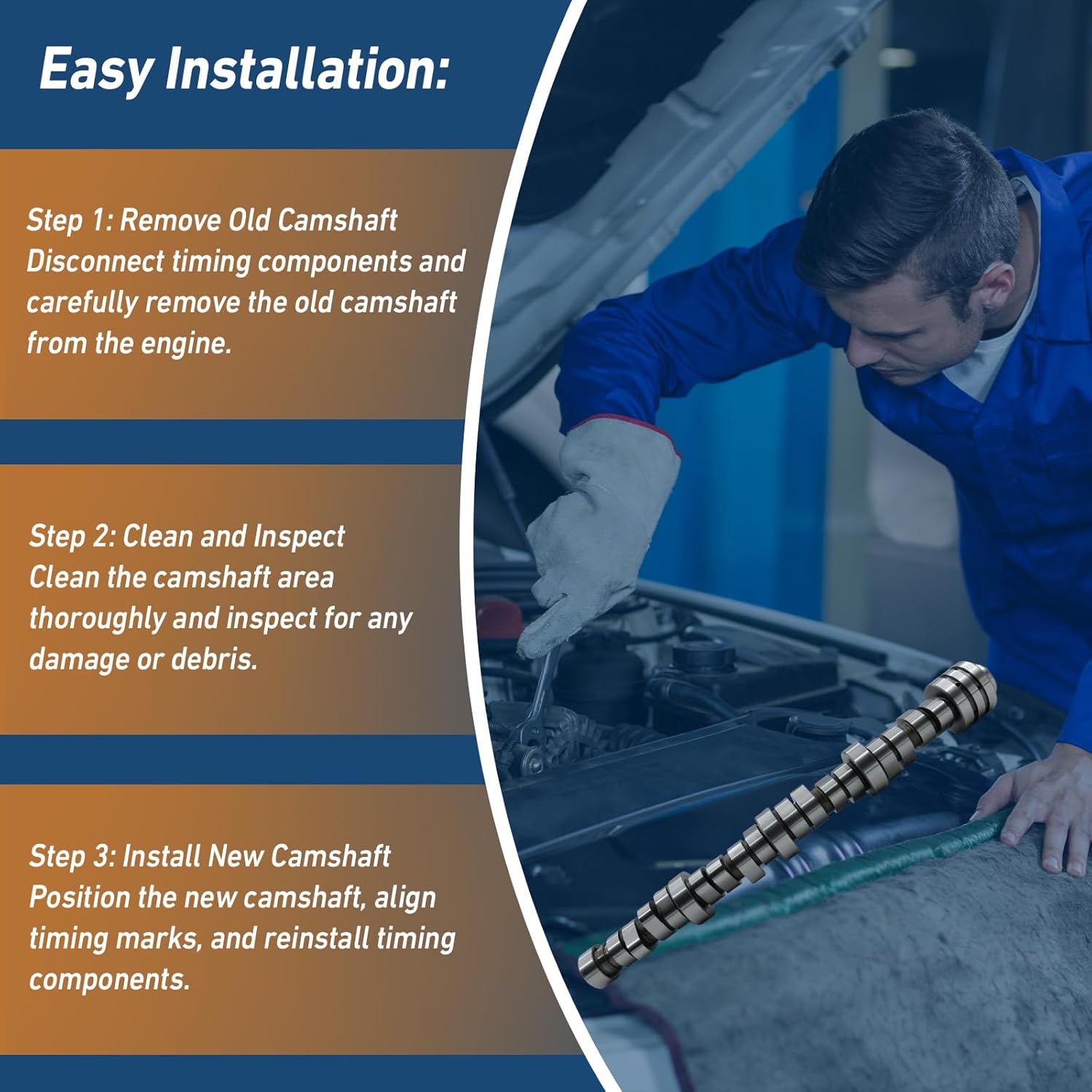 Easy Installation:

Step 1: Remove Old Camshaft
Disconnect timing components and carefully remove the old camshaft from the engine.

Step 2: Clean and Inspect
Clean the camshaft area thoroughly and inspect for any damage or debris.

Step 3: Install New Camshaft
Position the new camshaft, align timing marks, and reinstall timing components.