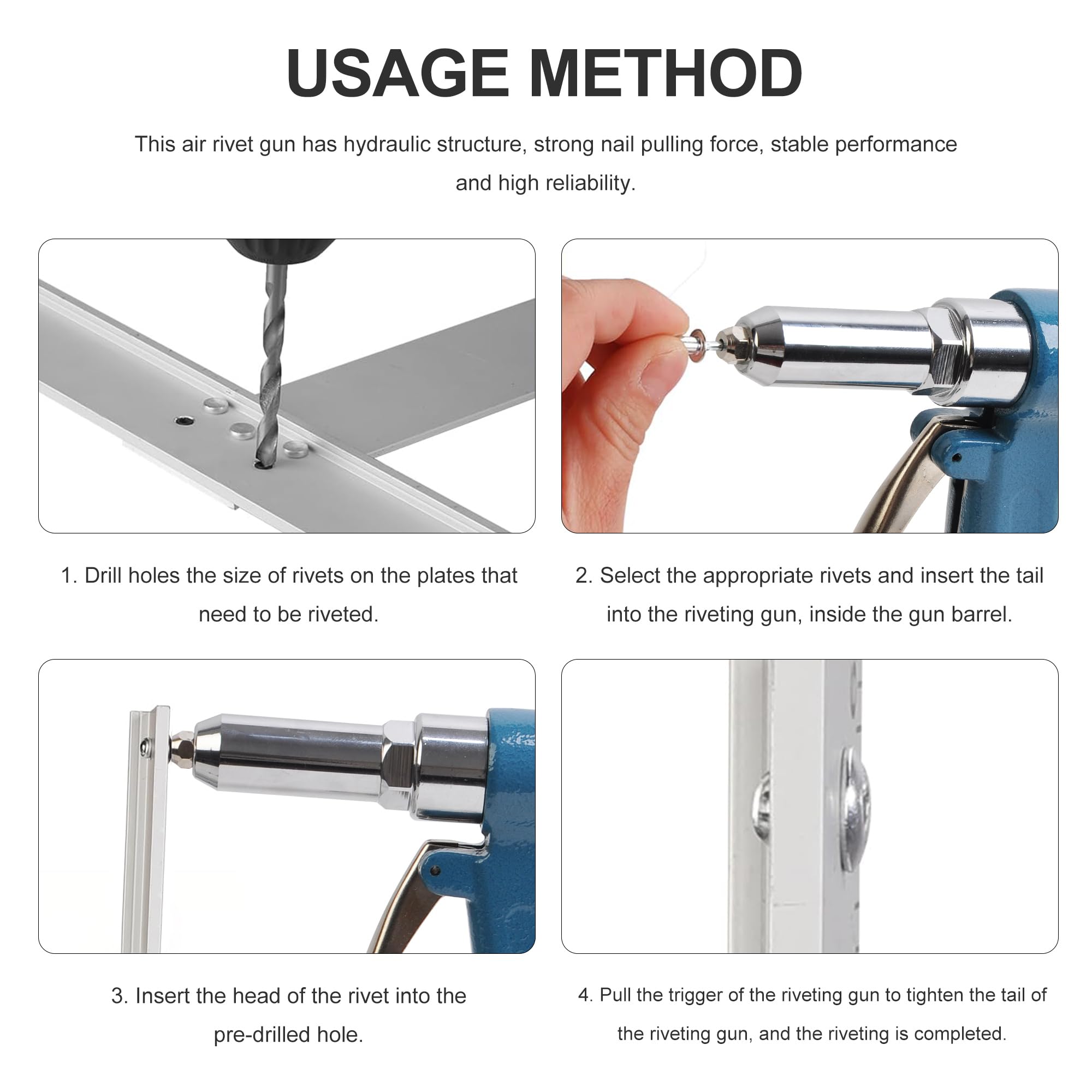 USAGE METHOD

This air rivet gun has hydraulic structure, strong nail pulling force, stable performance and high reliability.

1. Drill holes the size of rivets on the plates that need to be riveted.

2. Select the appropriate rivets and insert the tail into the riveting gun, inside the gun barrel.

3. Insert the head of the rivet into the pre-drilled hole.

4. Pull the trigger of the riveting gun to tighten the tail of the riveting gun, and the riveting is completed.