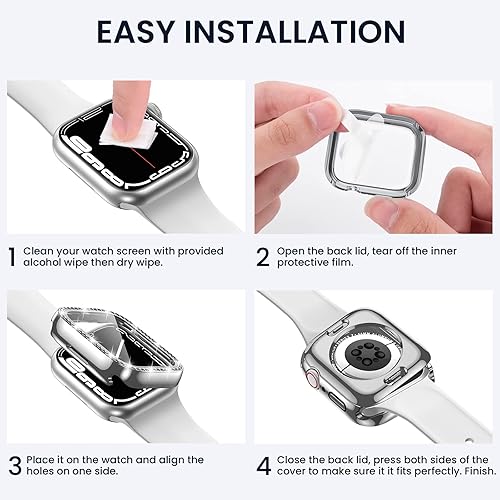 EASY INSTALLATION

1 Clean your watch screen with provided alcohol wipe then dry wipe.

2 Open the back lid, tear off the inner protective film.

3 Place it on the watch and align the holes on one side.

4 Close the back lid, press both sides of the cover to make sure it it fits perfectly. Finish.