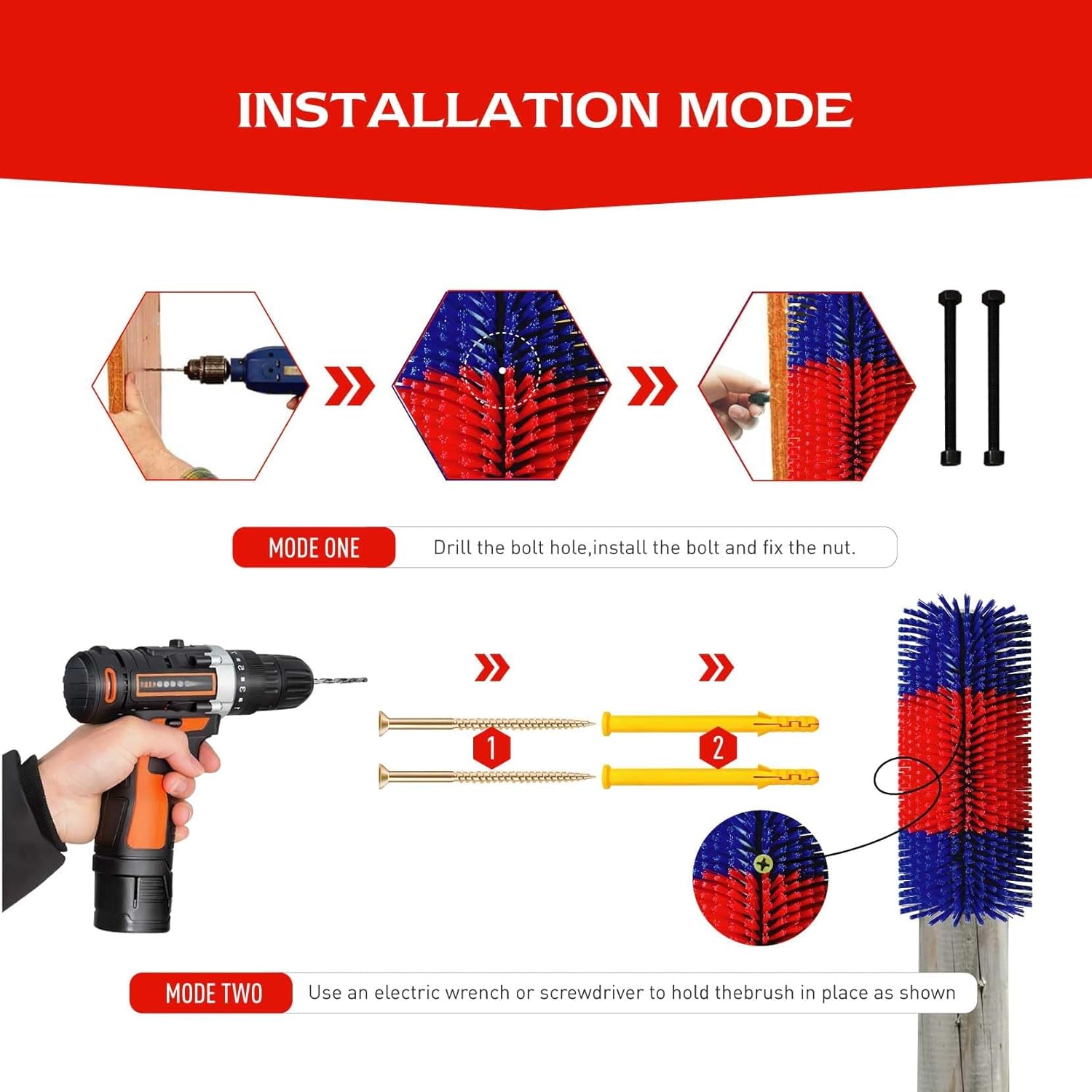 INSTALLATION MODE

MODE ONE
Drill the bolt hole,install the bolt and fix the nut.

1
2

MODE TWO
Use an electric wrench or screwdriver to hold thebrush in place as shown