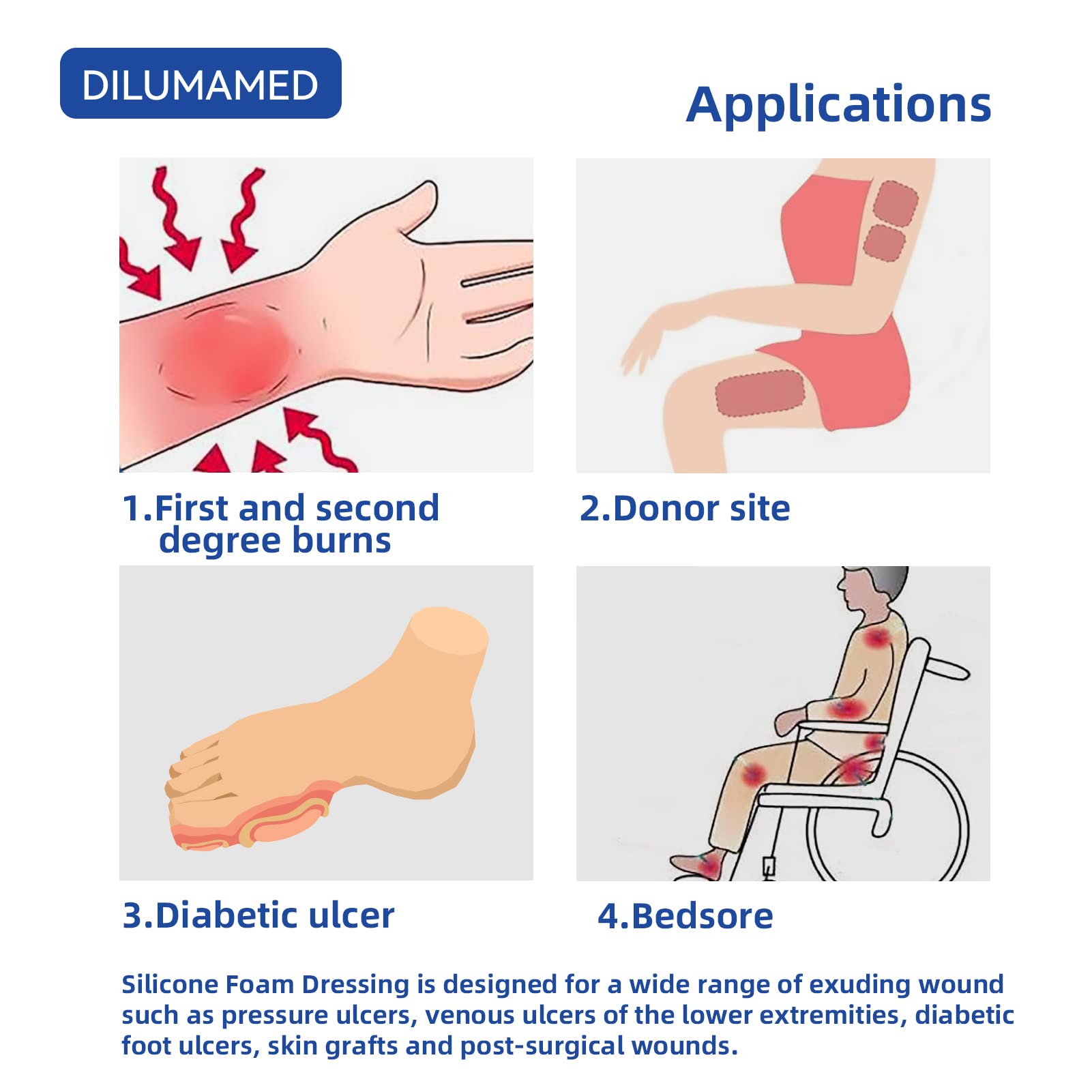 DILUMAMED

Applications

1.First and second degree burns

2.Donor site

3.Diabetic ulcer

4.Bedsore

Silicone Foam Dressing is designed for a wide range of exuding wound such as pressure ulcers, venous ulcers of the lower extremities, diabetic foot ulcers, skin grafts and post-surgical wounds.