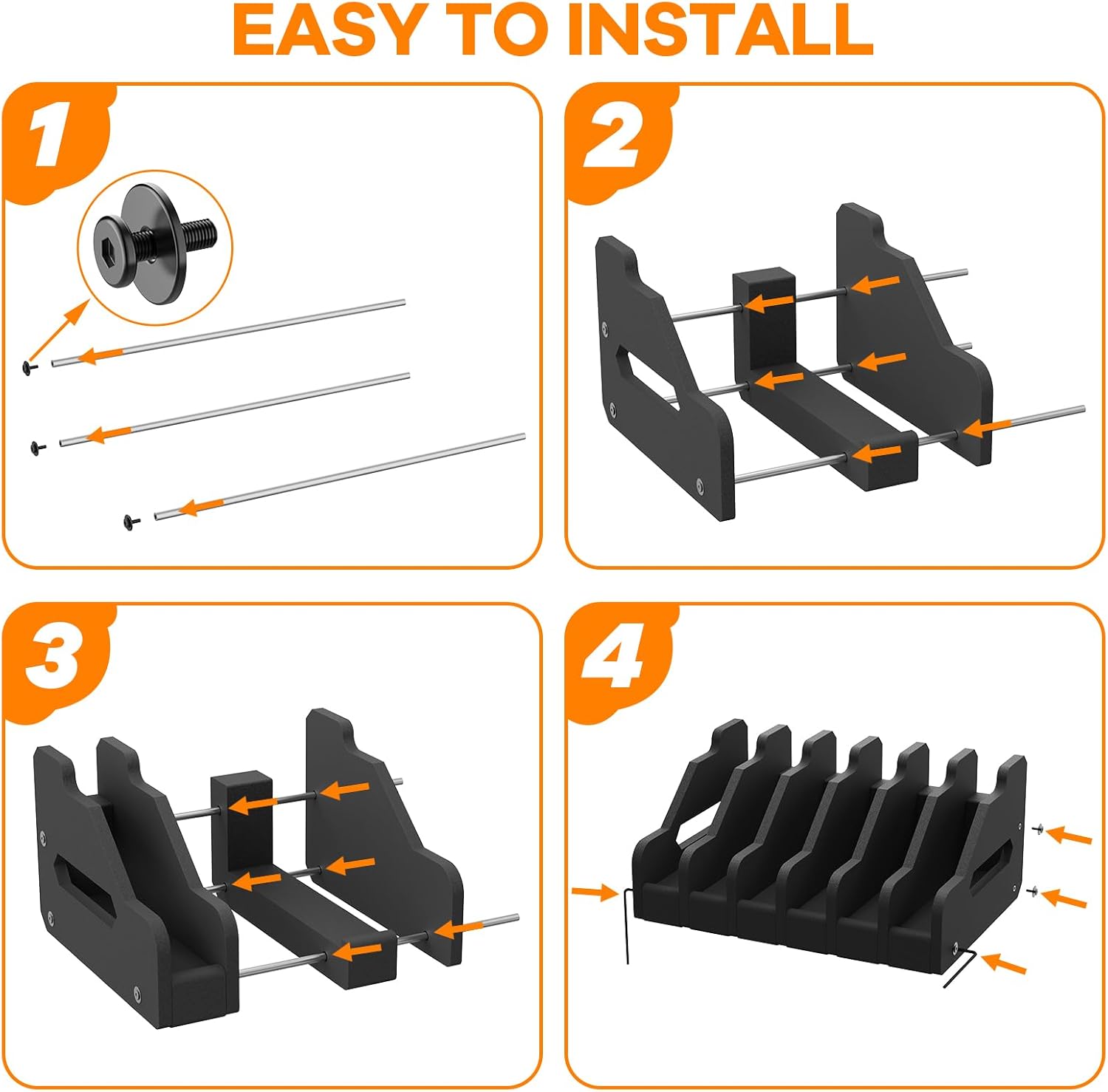 EASY TO INSTALL

1

2

3

4