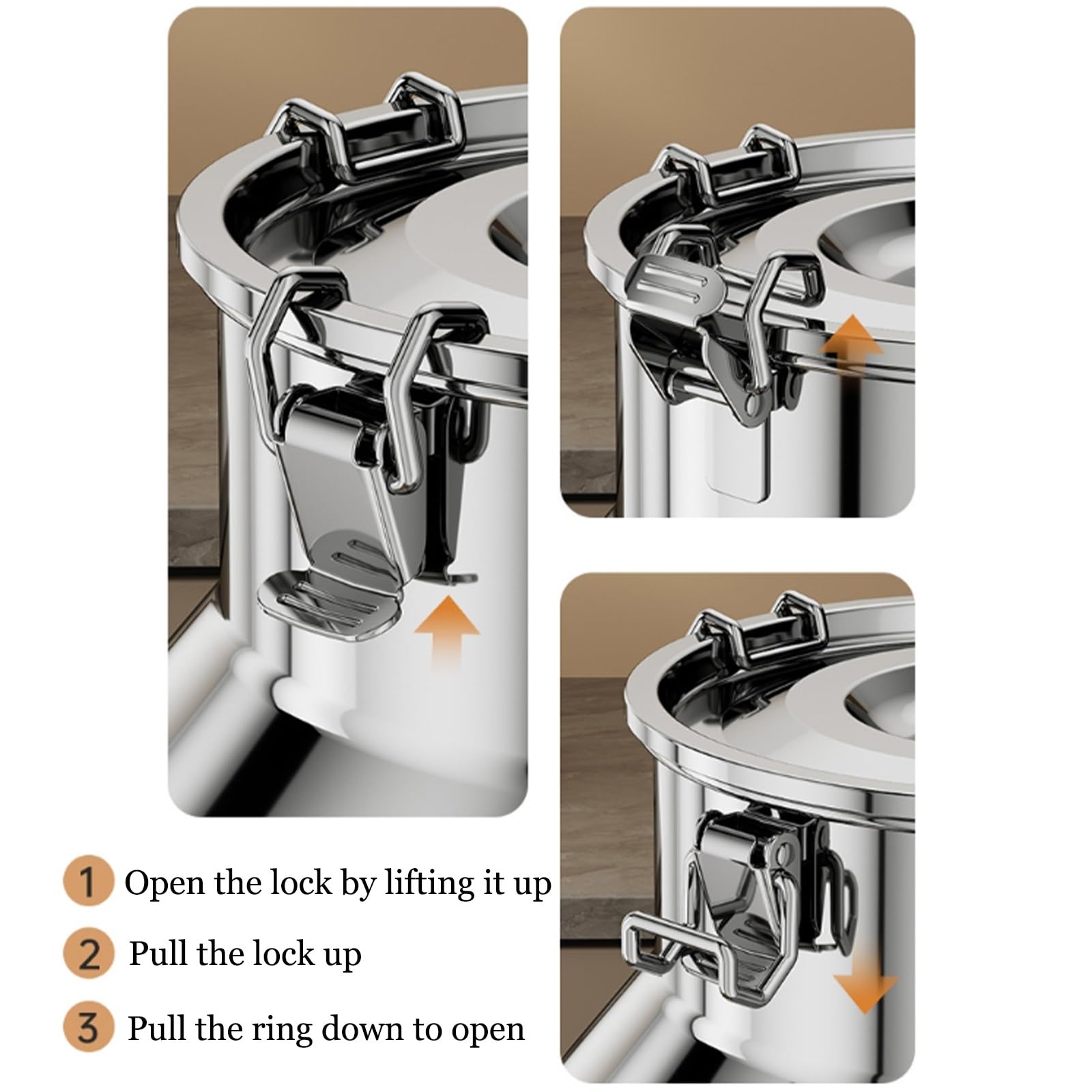 1 Open the lock by lifting it up

2 Pull the lock up

3 Pull the ring down to open