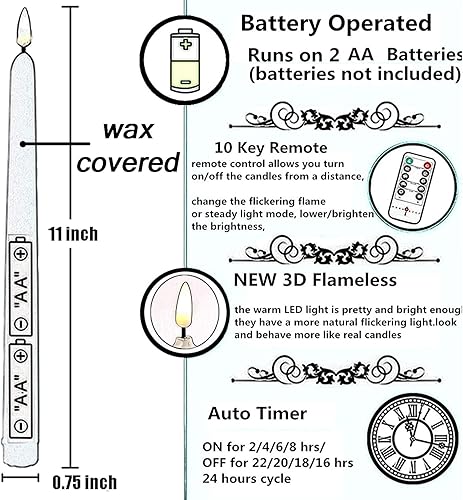 wax covered

11 inch

"AA"

"AA"

0.75 inch

Battery Operated

Runs on 2 AA Batteries (batteries not included)

10 Key Remote

remote control allows you turn on/off the candles from a distance,

change the flickering flame or steady light mode, lower/brighten the brightness,

NEW 3D Flameless

the warm LED light is pretty and bright enough they have a more natural flickering light.look and behave more like real candles

Auto Timer

ON for 2/4/6/8 hrs/
OFF for 22/20/18/16 hrs
24 hours cycle