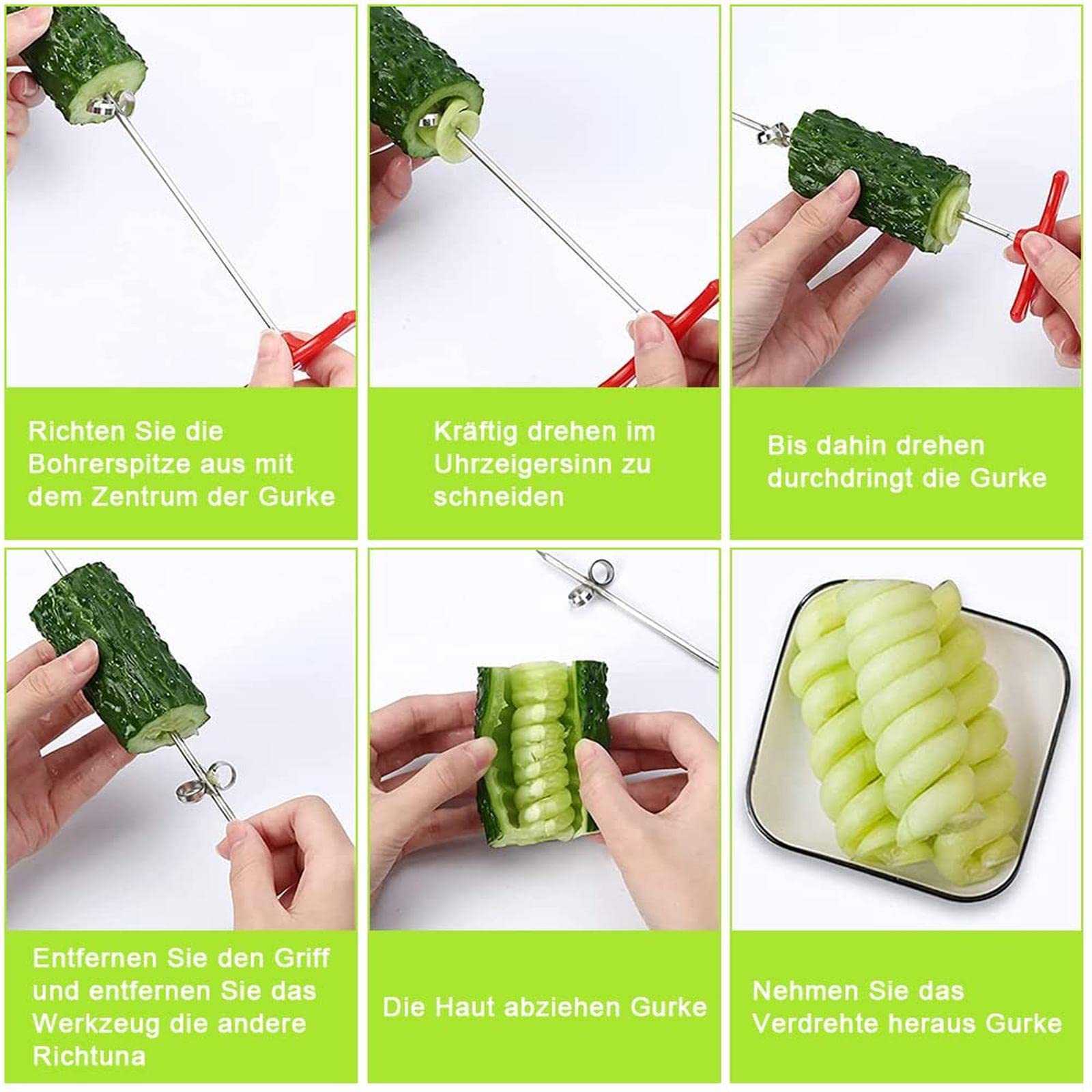 Richten Sie die Bohrerspitze aus mit dem Zentrum der Gurke

Kräftig drehen im Uhrzeigersinn zu schneiden

Bis dahin drehen durchdringt die Gurke

Entfernen Sie den Griff und entfernen Sie das Werkzeug die andere Richtuna

Die Haut abziehen Gurke

Nehmen Sie das Verdrehte heraus Gurke