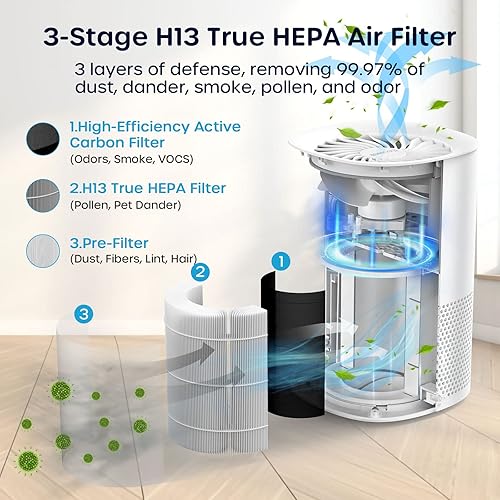 3-Stage H13 True HEPA Air Filter

3 layers of defense, removing 99.97% of dust, dander, smoke, pollen, and odor

1.High-Efficiency Active Carbon Filter
(Odors, Smoke, VOCS)

2.H13 True HEPA Filter
(Pollen, Pet Dander)

3.Pre-Filter
(Dust, Fibers, Lint, Hair)

1

2

3