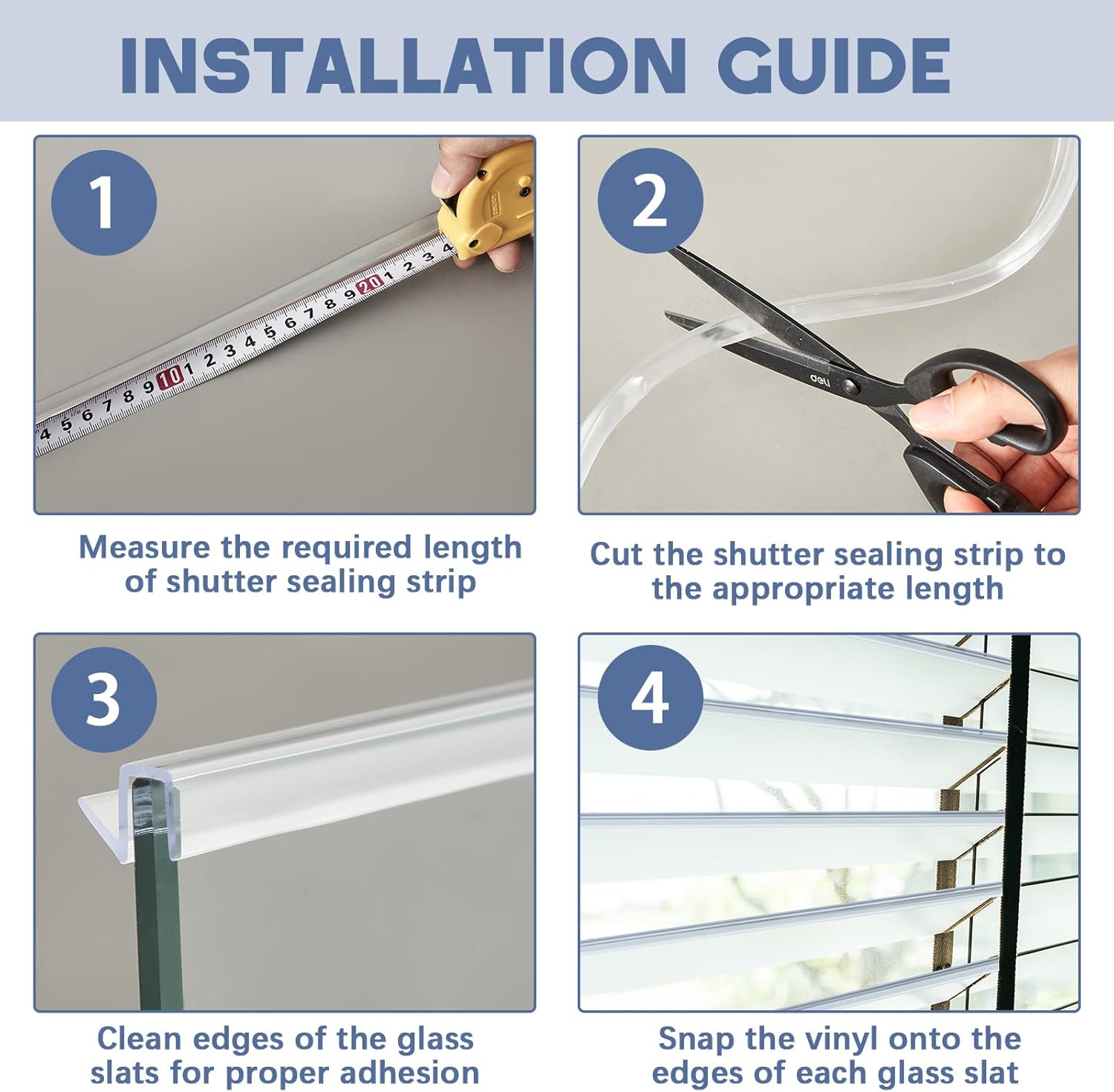 INSTALLATION GUIDE

1

4 5 6 7 8 9 10 1 2 3 4 5 6 7 8 9 20 1 2 3 4

Measure the required length of shutter sealing strip

2

deli

Cut the shutter sealing strip to the appropriate length

3

Clean edges of the glass slats for proper adhesion

4

Snap the vinyl onto the edges of each glass slat