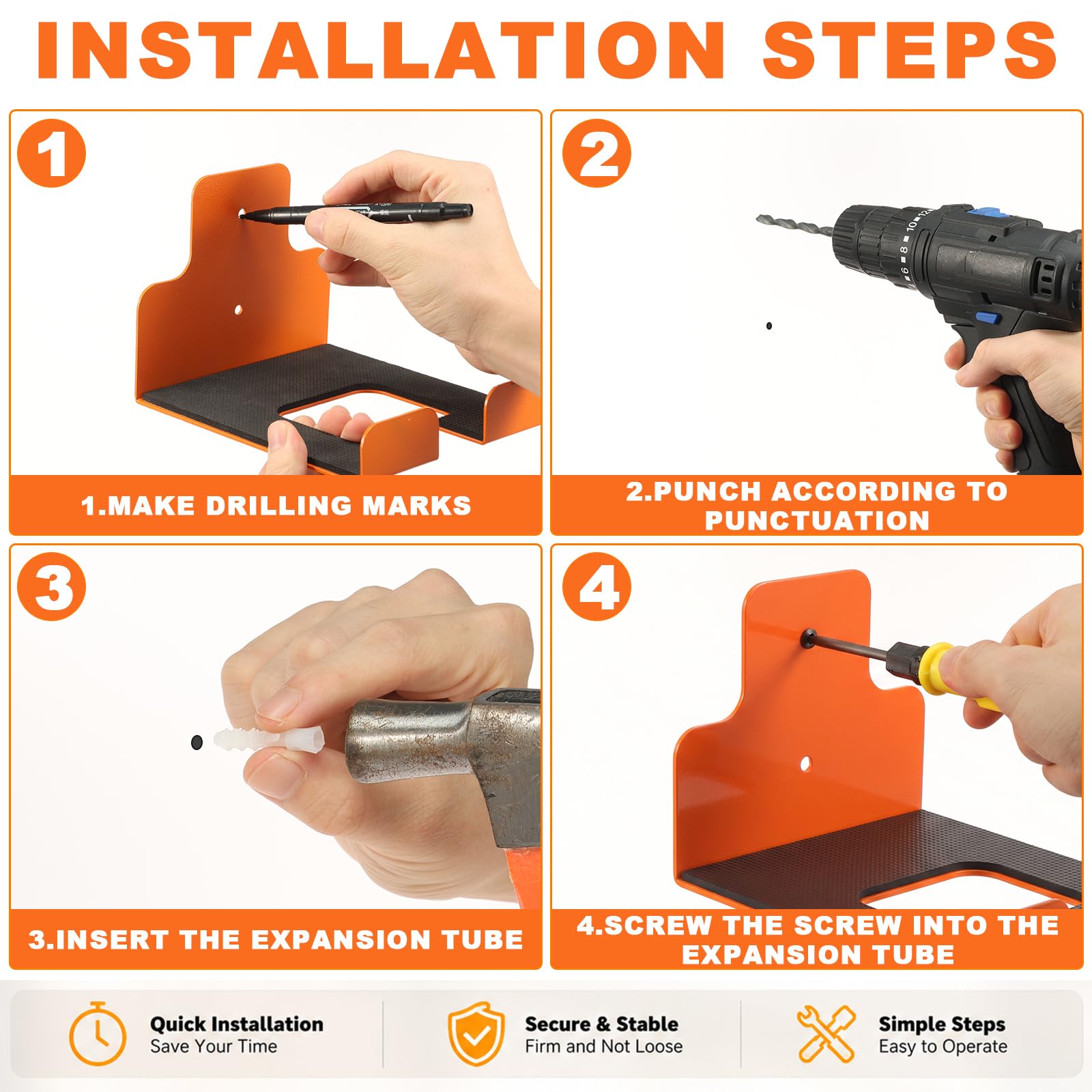 INSTALLATION STEPS

1

1.MAKE DRILLING MARKS

2

2.PUNCH ACCORDING TO PUNCTUATION

3

3.INSERT THE EXPANSION TUBE

4

4.SCREW THE SCREW INTO THE EXPANSION TUBE

Quick Installation
Save Your Time

Secure & Stable
Firm and Not Loose

Simple Steps
Easy to Operate