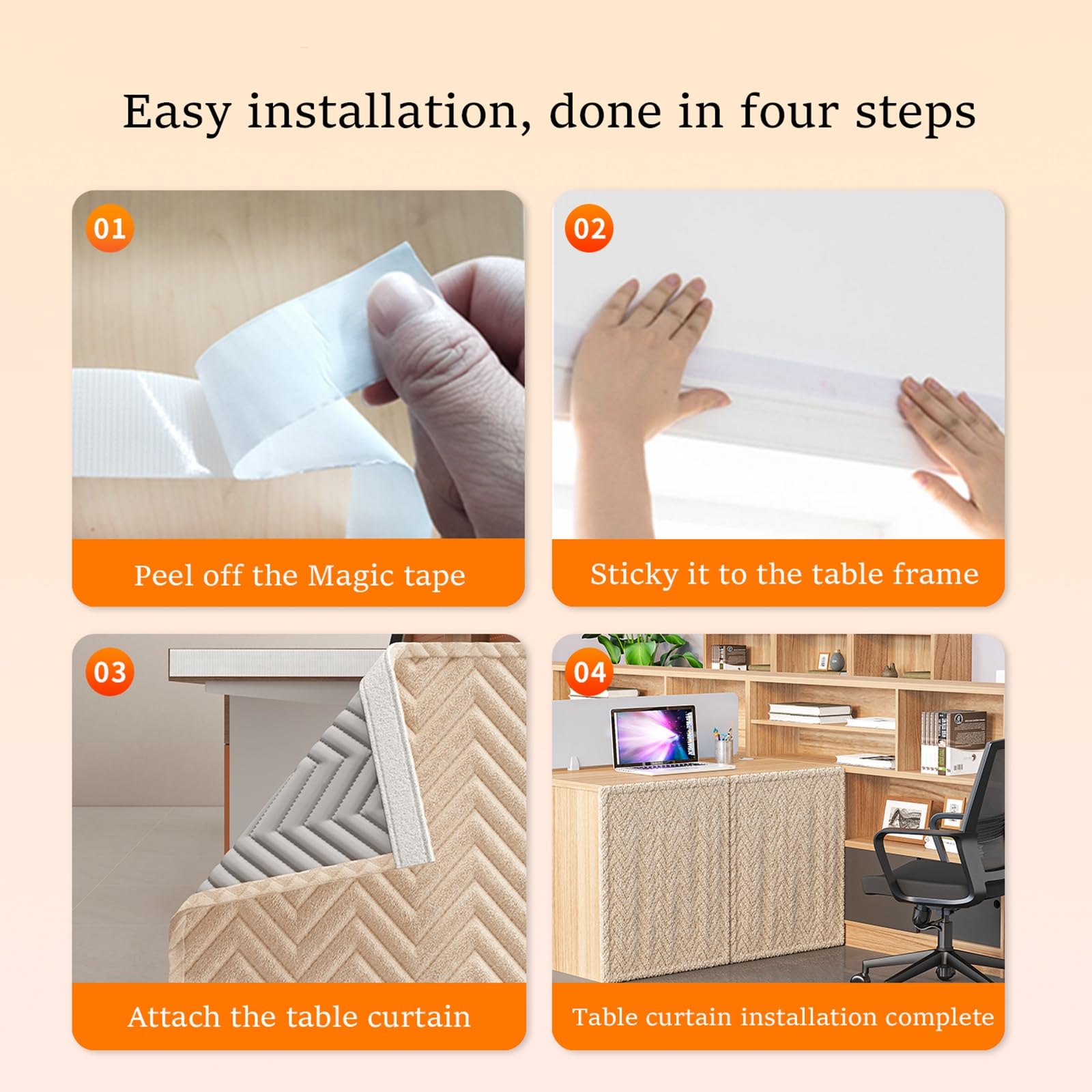 Easy installation, done in four steps

01

Peel off the Magic tape

02

Sticky it to the table frame

03

Attach the table curtain

04

Table curtain installation complete