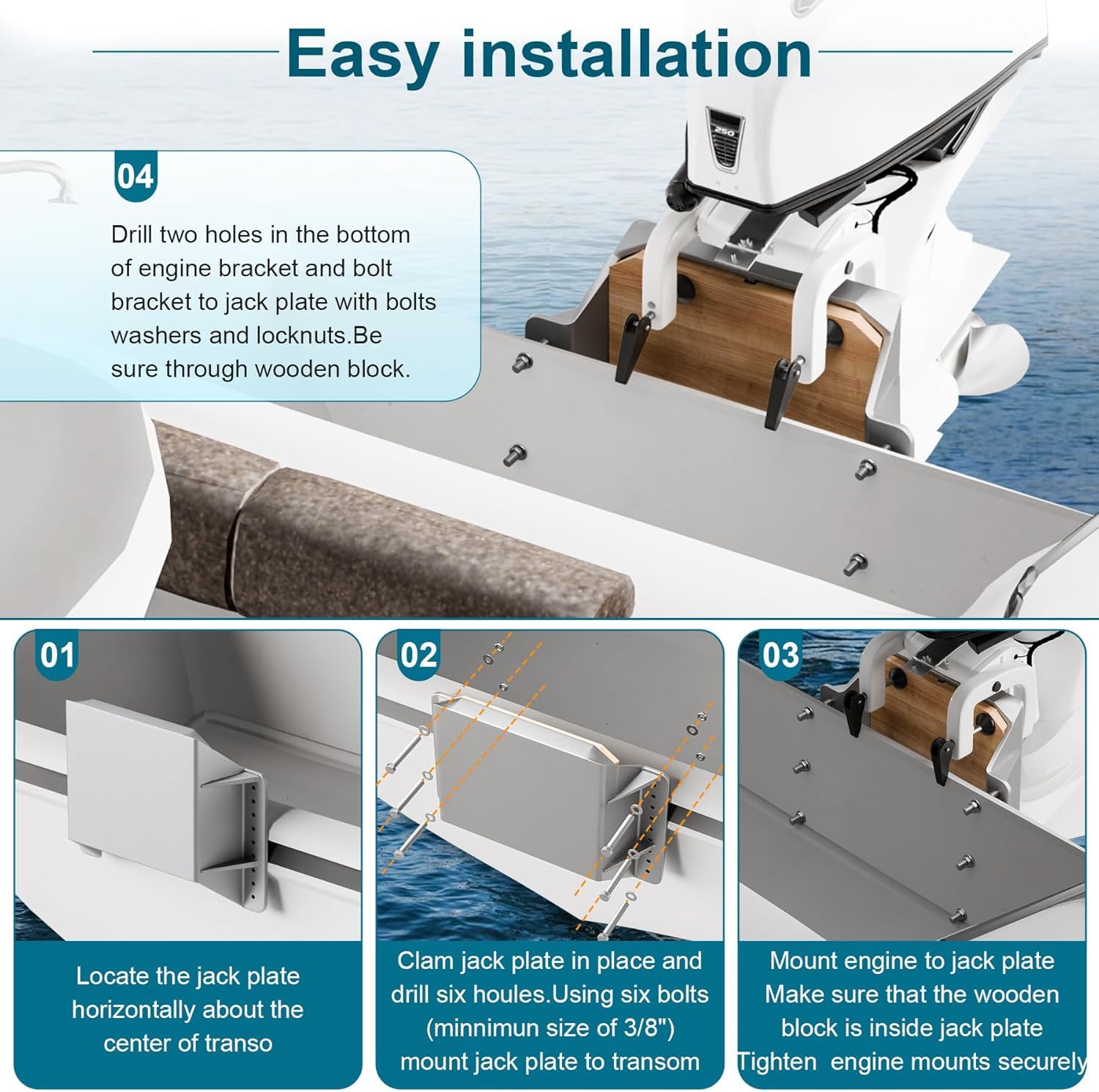 Easy installation

04

Drill two holes in the bottom of engine bracket and bolt bracket to jack plate with bolts washers and locknuts.Be sure through wooden block.

250

01

Locate the jack plate horizontally about the center of transo

02

Clam jack plate in place and drill six houles.Using six bolts (minnimun size of 3/8") mount jack plate to transom

03

Mount engine to jack plate
Make sure that the wooden block is inside jack plate
Tighten engine mounts securely