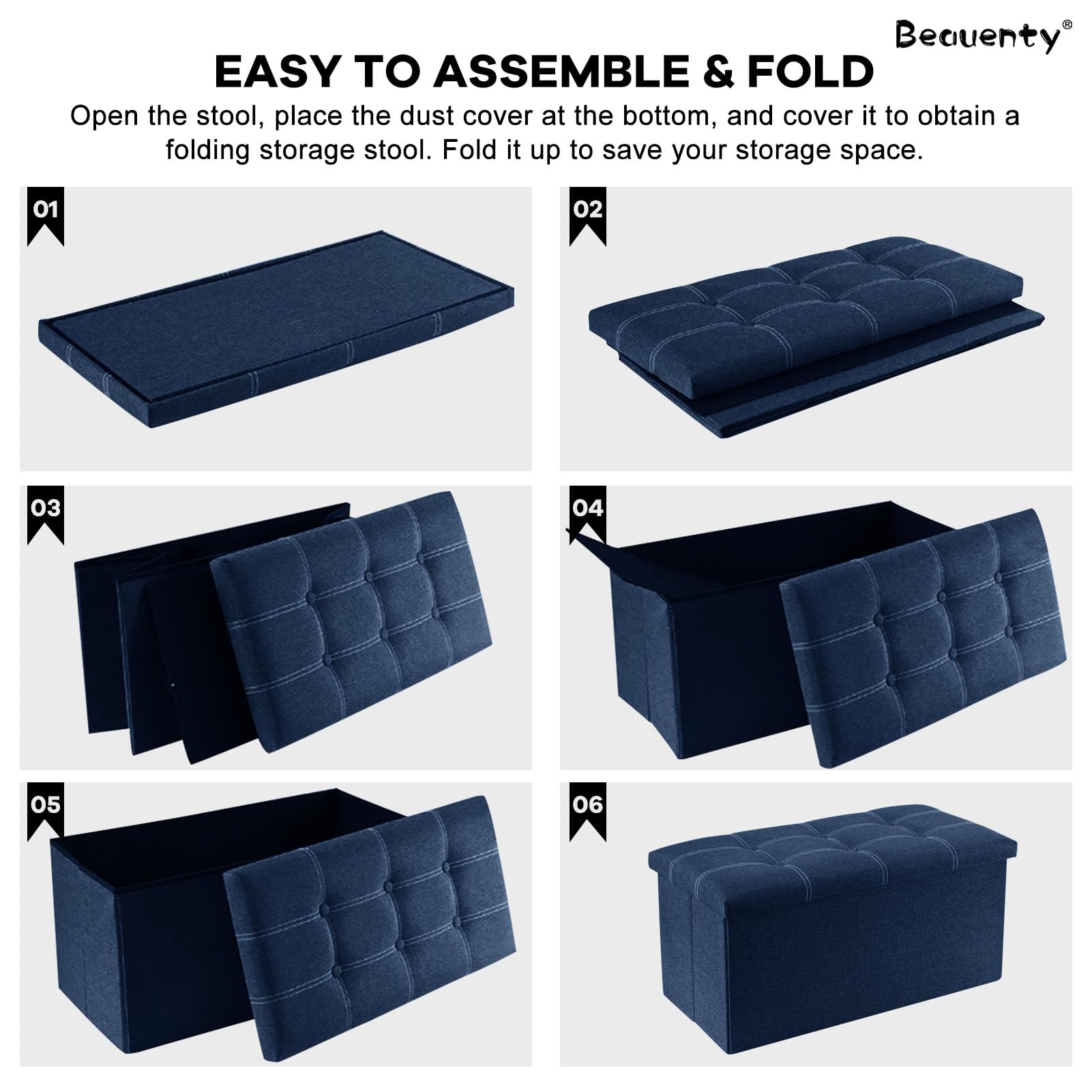 Beauenty®

EASY TO ASSEMBLE & FOLD

Open the stool, place the dust cover at the bottom, and cover it to obtain a folding storage stool. Fold it up to save your storage space.

01

02

03

04

05

06