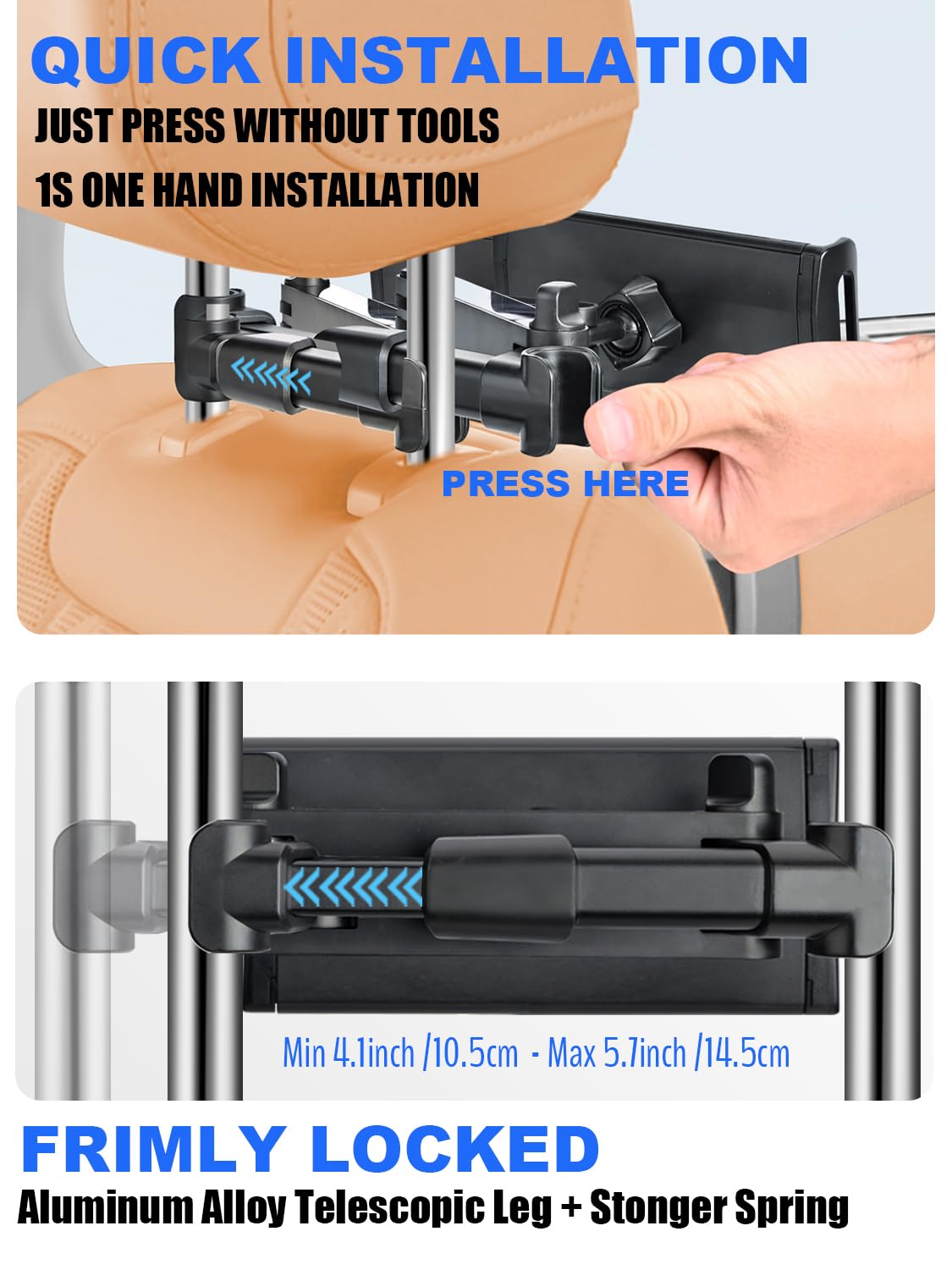 QUICK INSTALLATION

JUST PRESS WITHOUT TOOLS

1S ONE HAND INSTALLATION

PRESS HERE

Min 4.1inch /10.5cm - Max 5.7inch /14.5cm

FRIMLY LOCKED

Aluminum Alloy Telescopic Leg + Stonger Spring