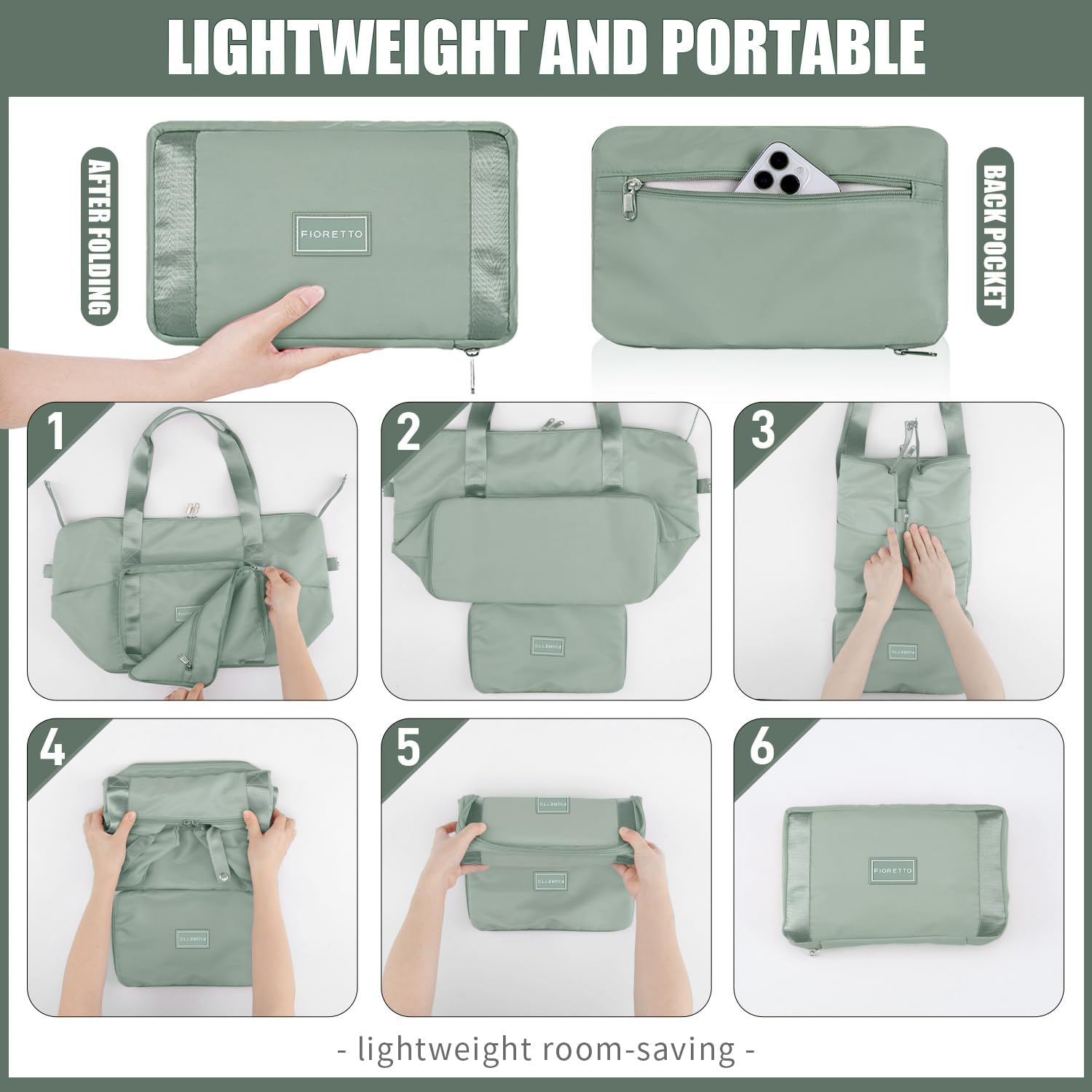 LIGHTWEIGHT AND PORTABLE

AFTER FOLDING

FIORETTO

BACK POCKET

1

FIORETTO

2

FIORETTO

3

FIORETTO

4

FIORETTO

5

FIORETTO

FIORETTO

6

FIORETTO

- lightweight room-saving -