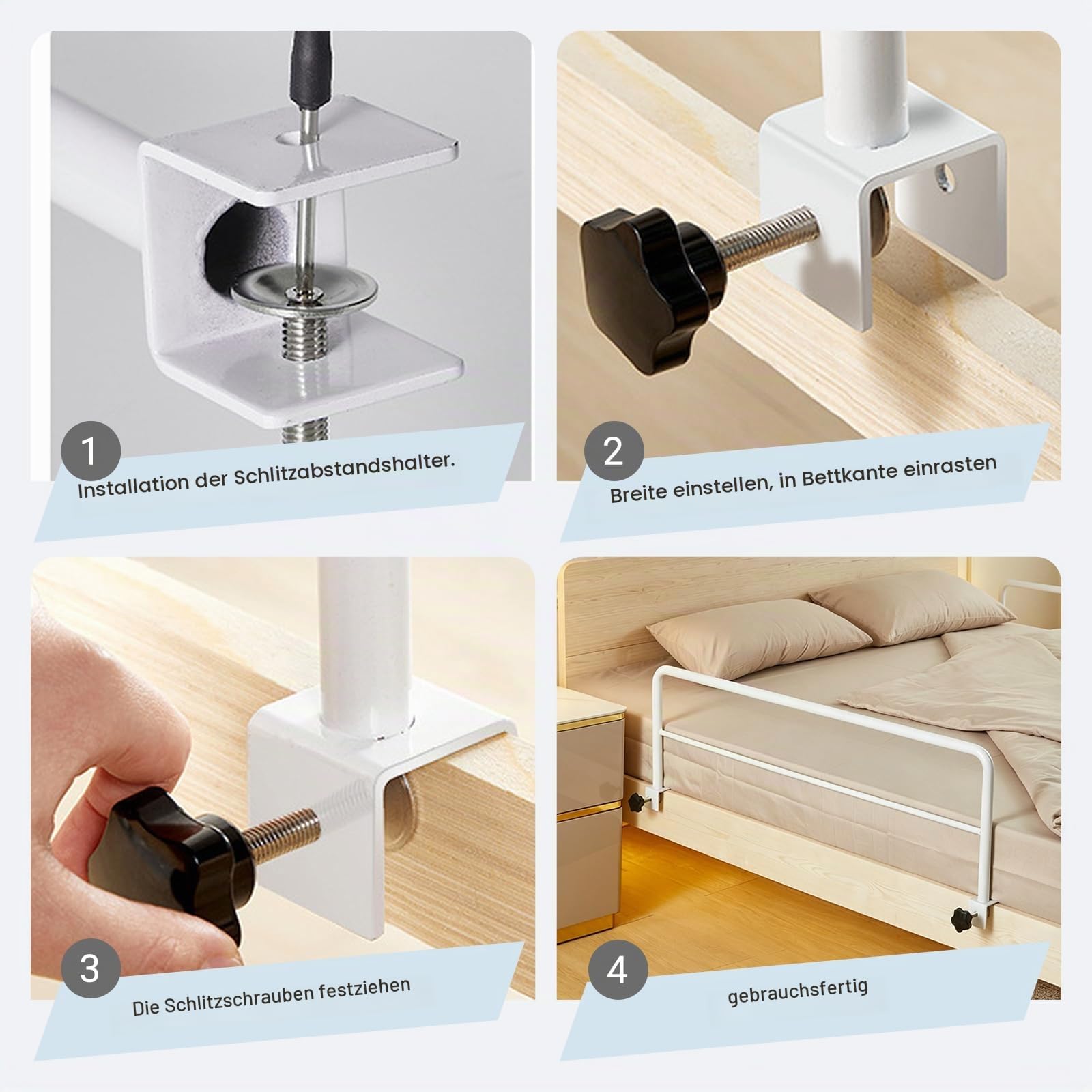 1
Installation der Schlitzabstandshalter.

2
Breite einstellen, in Bettkante einrasten

3
Die Schlitzschrauben festziehen

4
gebrauchsfertig