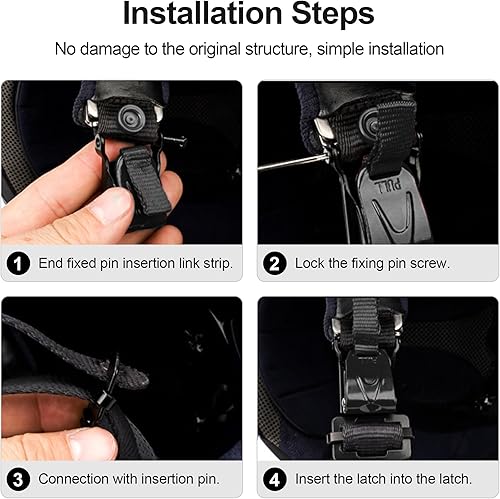 Installation Steps

No damage to the original structure, simple installation

PULL

1 End fixed pin insertion link strip.

2 Lock the fixing pin screw.

3 Connection with insertion pin.

4 Insert the latch into the latch.