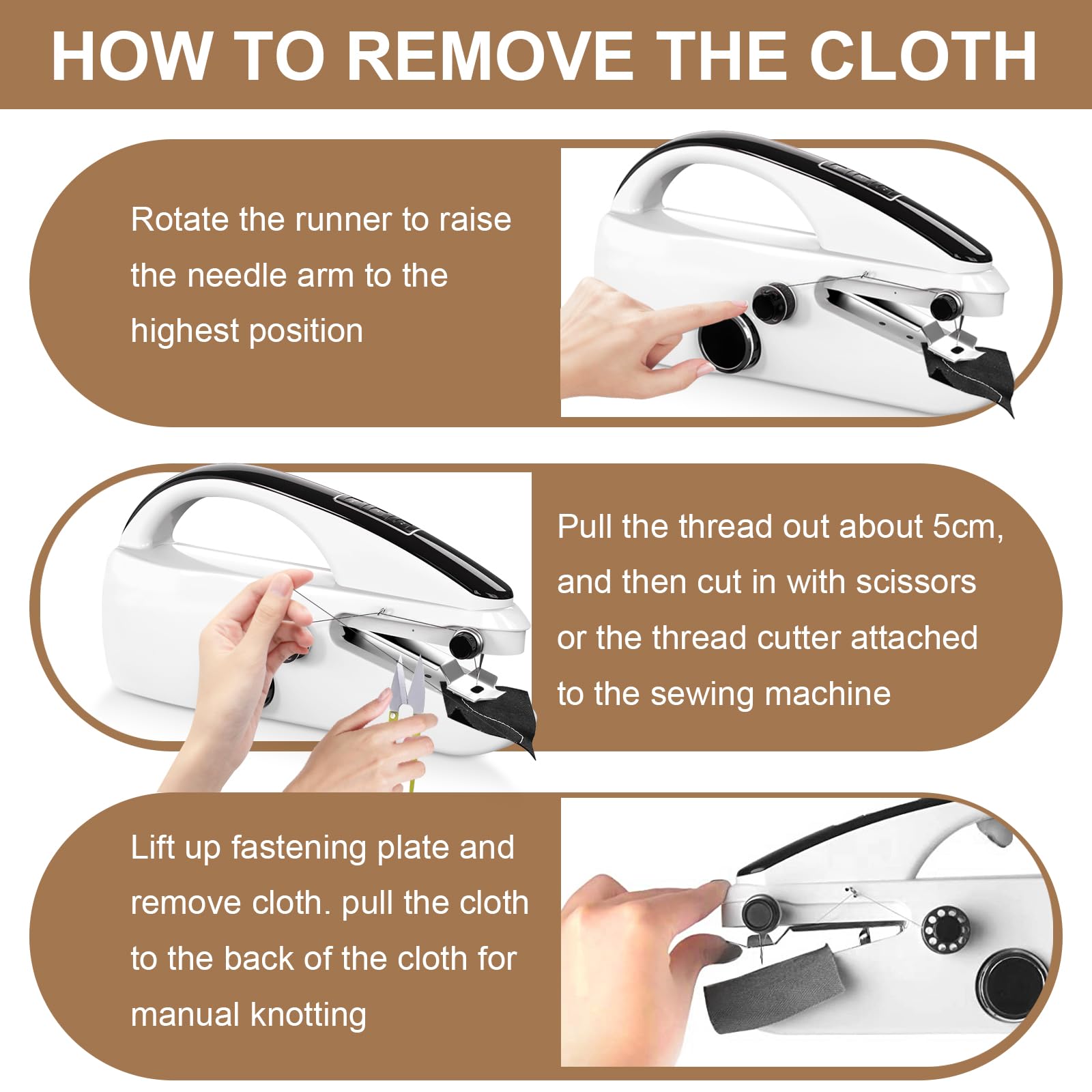 HOW TO REMOVE THE CLOTH

Rotate the runner to raise the needle arm to the highest position

Pull the thread out about 5cm, and then cut in with scissors or the thread cutter attached to the sewing machine

Lift up fastening plate and remove cloth. pull the cloth to the back of the cloth for manual knotting