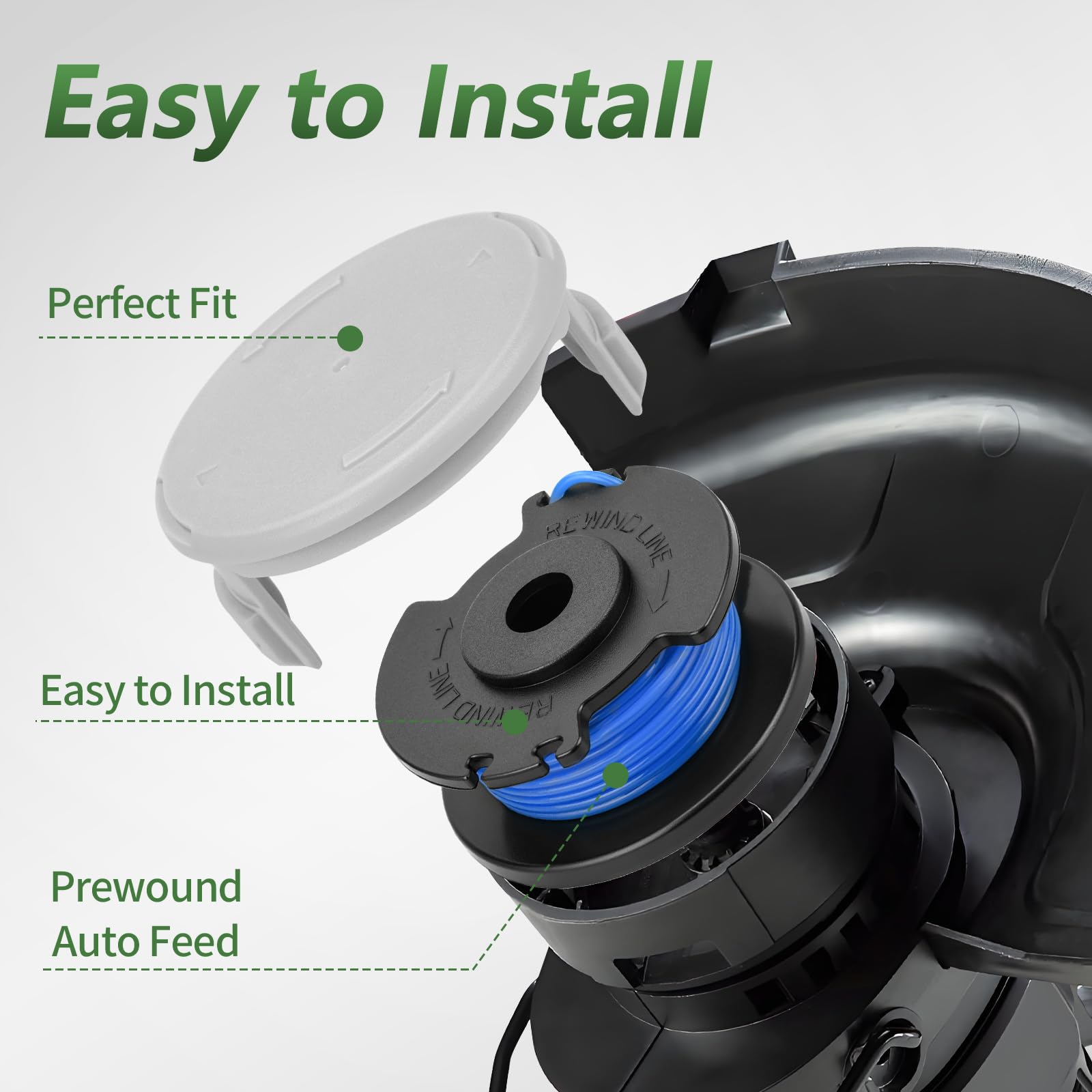 Easy to Install

Perfect Fit

REWIND LINE

REWIND LINE

Easy to Install

Prewound
Auto Feed