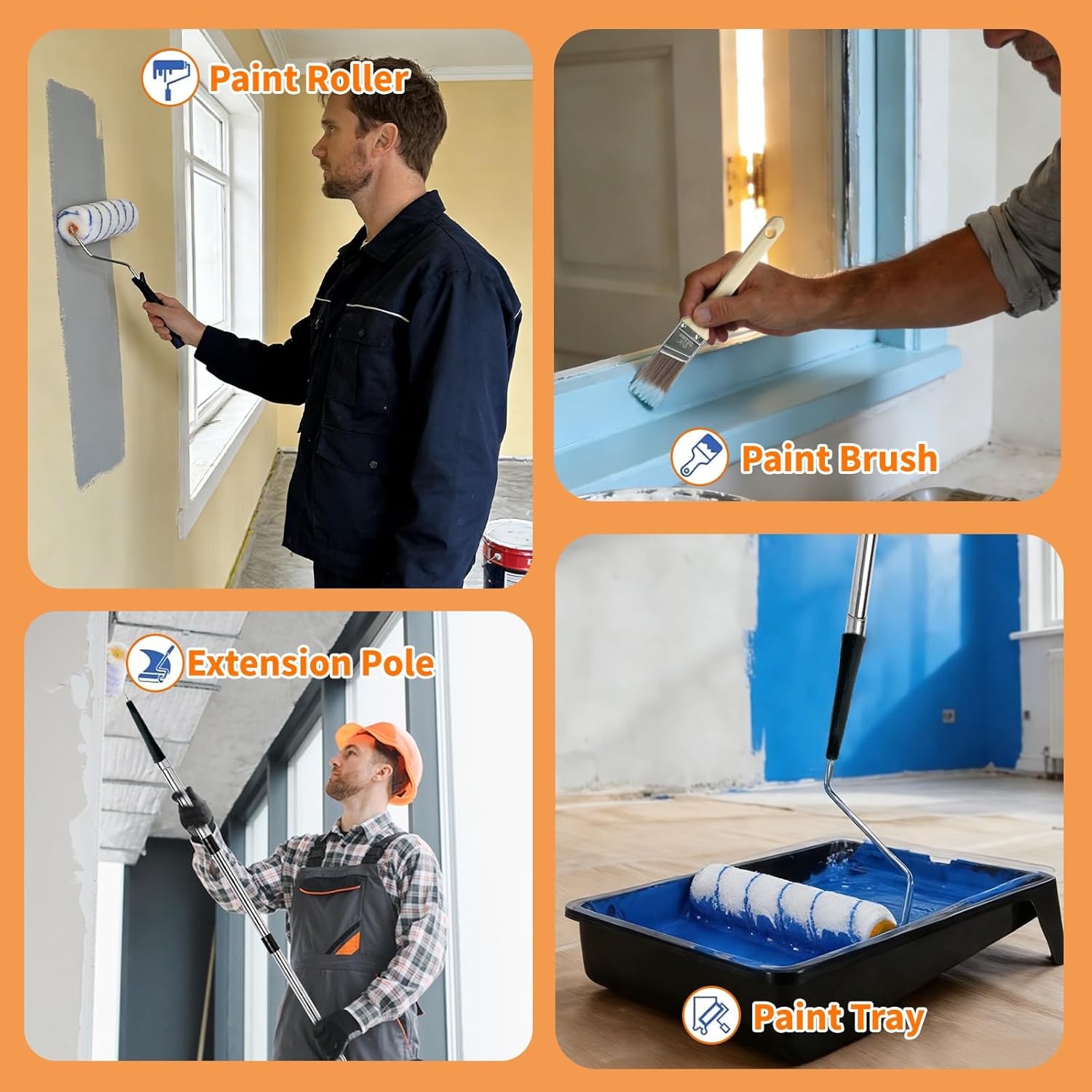 Paint Roller

Paint Brush

Extension Pole

Paint Tray