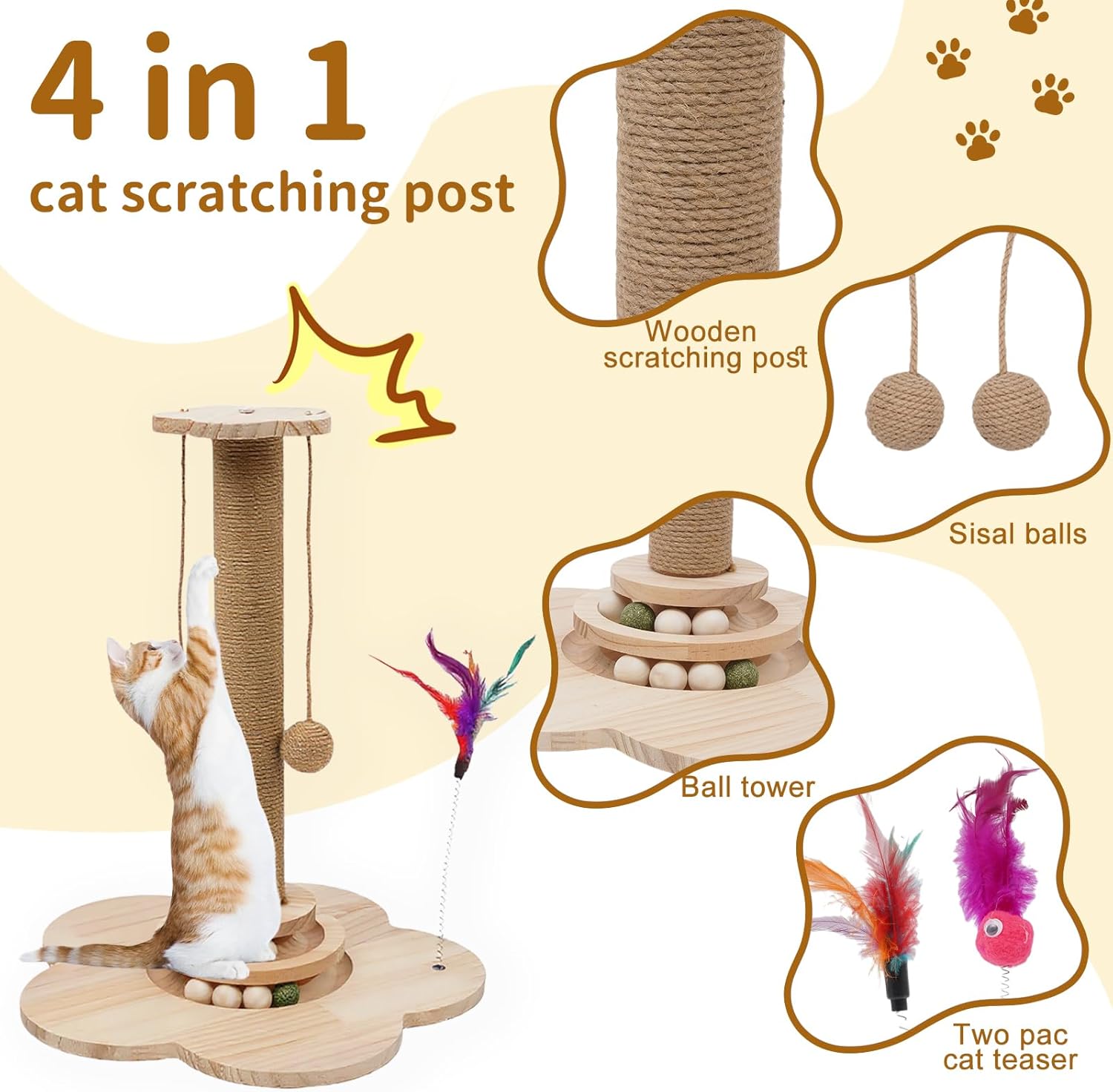 4 in 1
cat scratching post

Wooden scratching post

Sisal balls

Ball tower

Two pac cat teaser