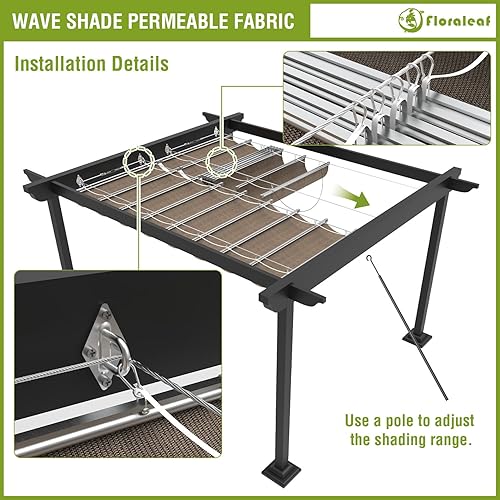 WAVE SHADE PERMEABLE FABRIC

Floraleaf

Installation Details

Use a pole to adjust the shading range.