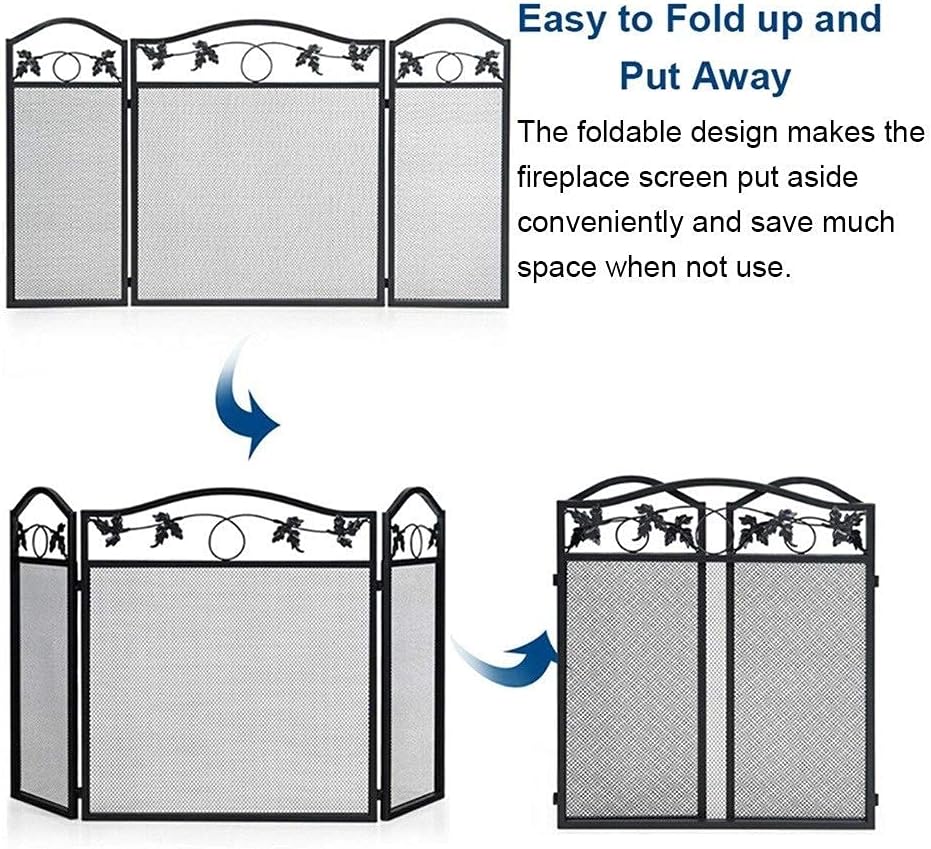 Easy to Fold up and Put Away

The foldable design makes the fireplace screen put aside conveniently and save much space when not use.