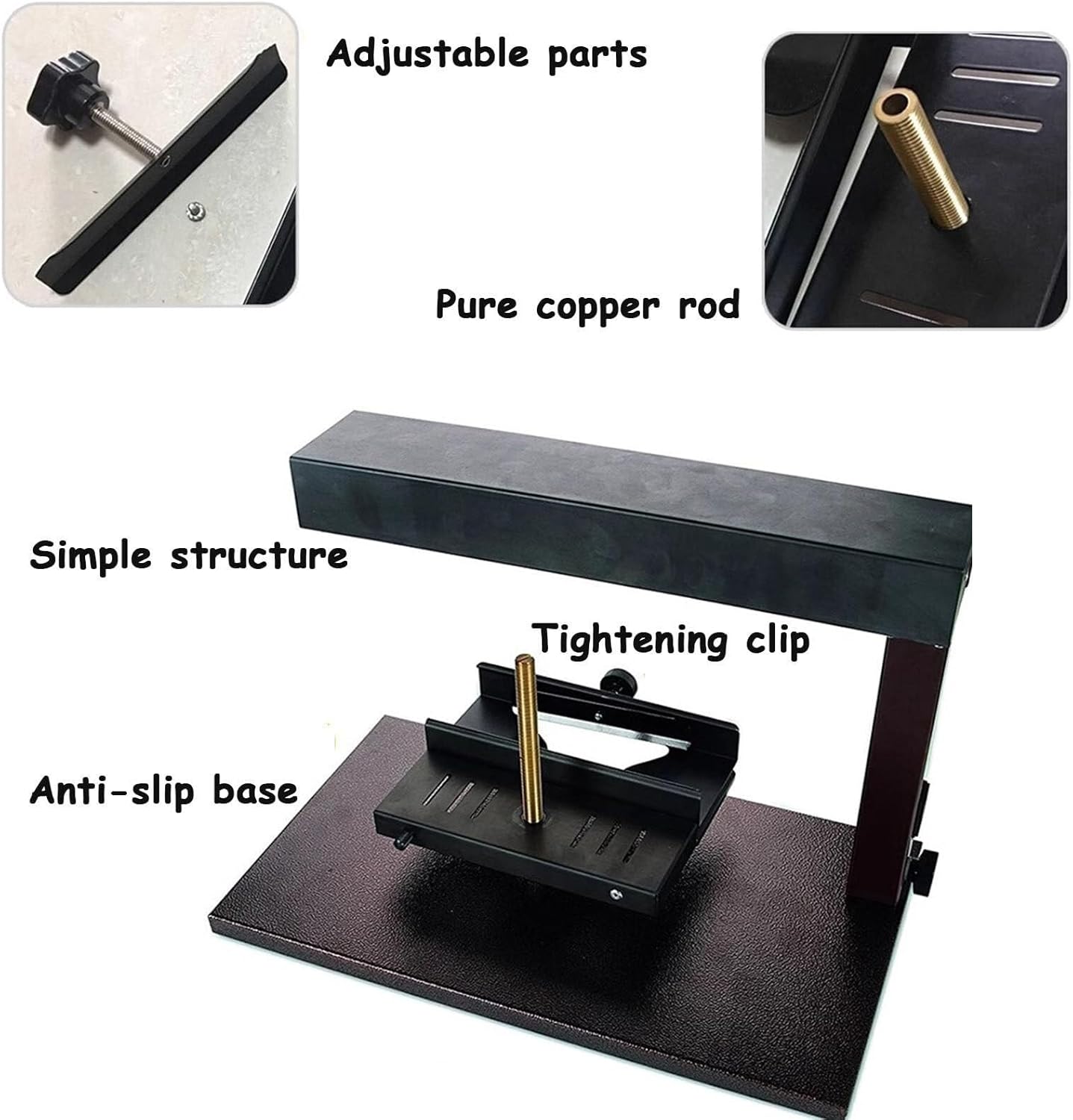 Adjustable parts

Pure copper rod

Simple structure

Tightening clip

Anti-slip base